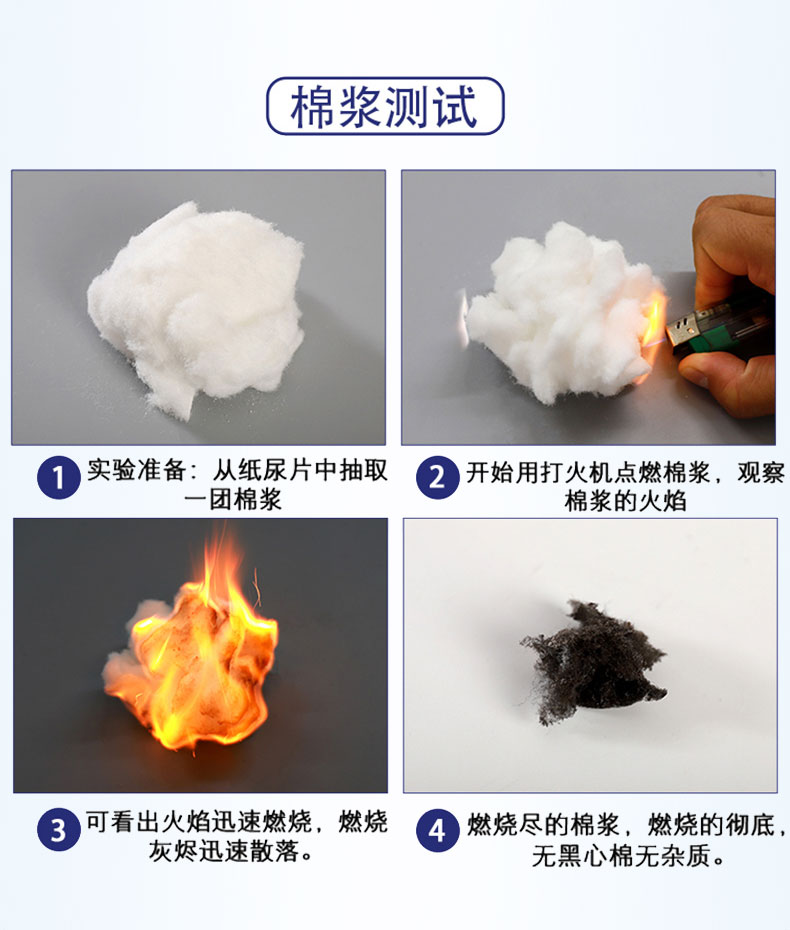 棉浆测试

1 实验准备：从纸尿片中抽取一团棉浆

2 开始用打火机点燃棉浆，观察棉浆的火焰

3 可看出火焰迅速燃烧，燃烧灰烬迅速散落。

4 燃烧尽的棉浆，燃烧的彻底，无黑心棉无杂质。