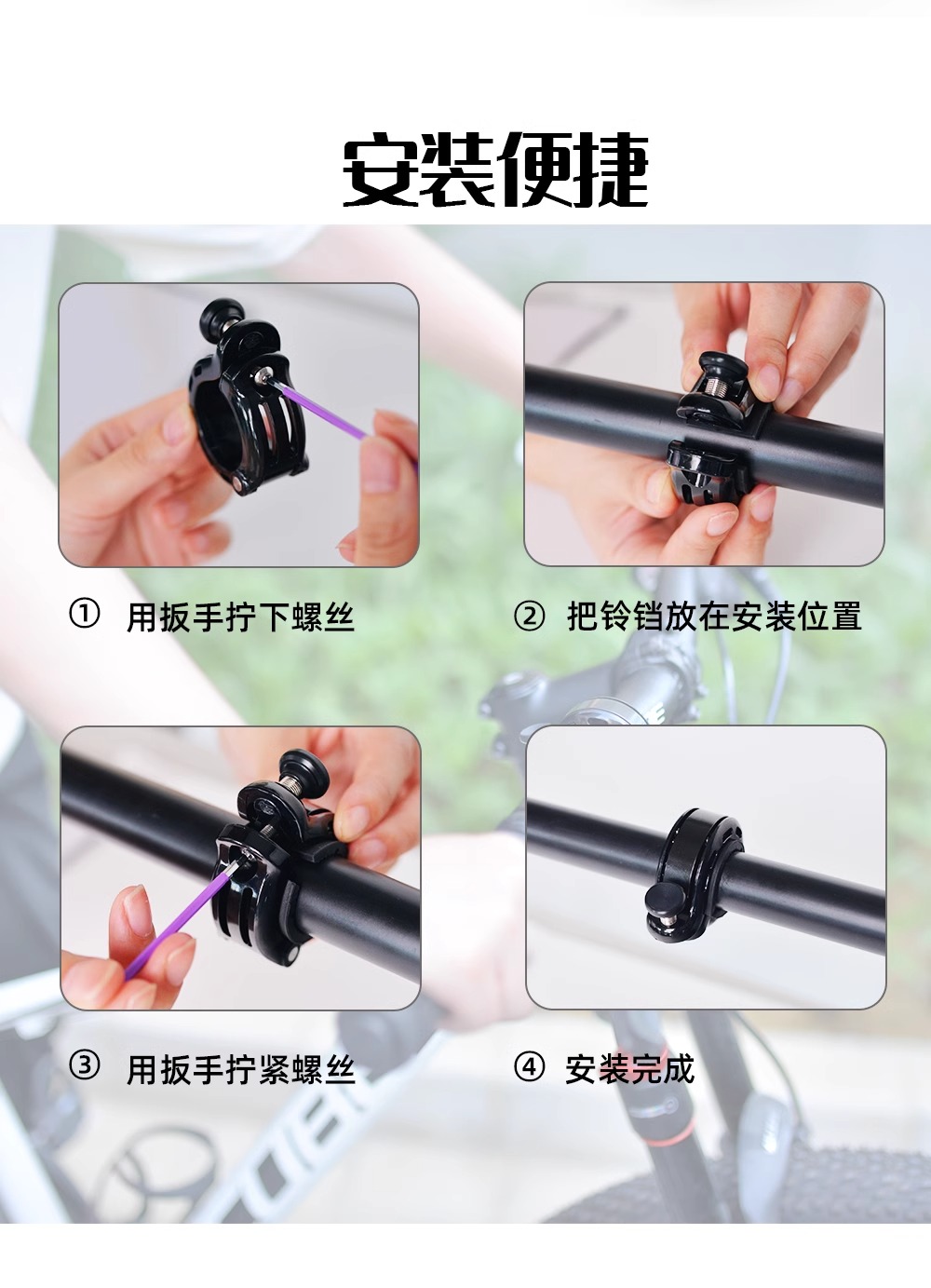 安装便捷

① 用扳手拧下螺丝

② 把铃铛放在安装位置

③ 用扳手拧紧螺丝

④ 安装完成