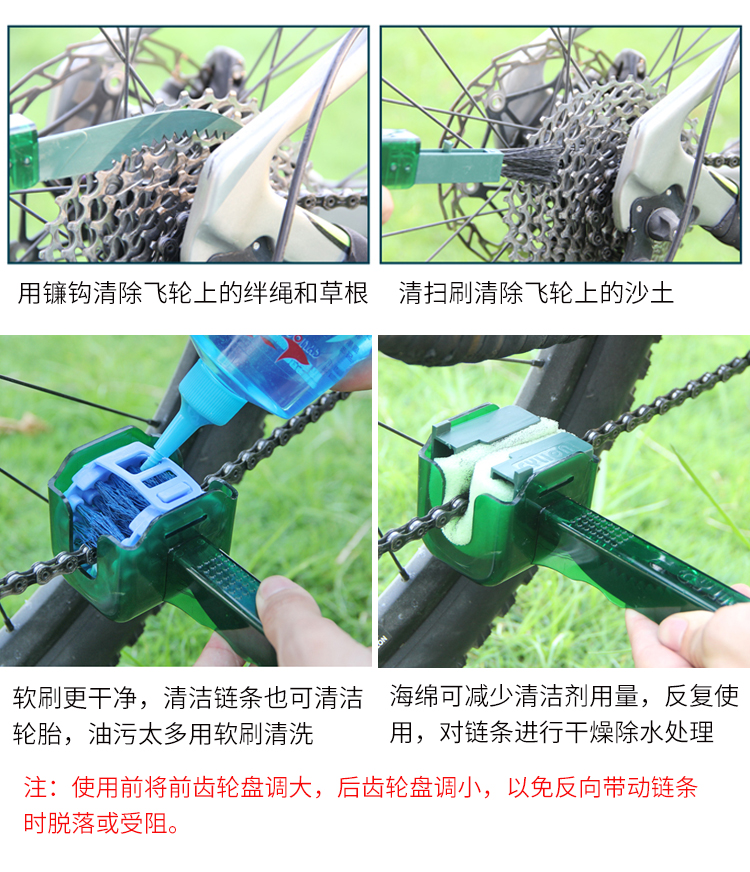 用镰钩清除飞轮上的绊绳和草根

清扫刷清除飞轮上的沙土

软刷更干净，清洁链条也可清洁轮胎，油污太多用软刷清洗

海绵可减少清洁剂用量，反复使用，对链条进行干燥除水处理

注：使用前将前齿轮盘调大，后齿轮盘调小，以免反向带动链条时脱落或受阻。