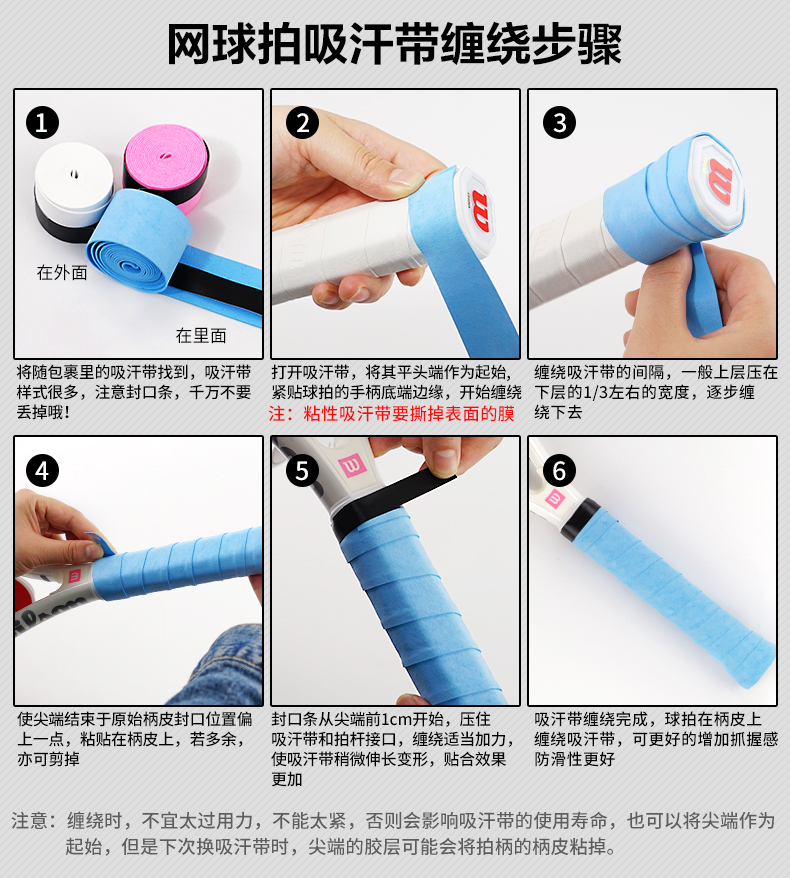 网球拍吸汗带缠绕步骤

1

在外面

在里面

将随包裹里的吸汗带找到，吸汗带样式很多，注意封口条，千万不要丢掉哦！

2

打开吸汗带，将其平头端作为起始，紧贴球拍的手柄底端边缘，开始缠绕

注：粘性吸汗带要撕掉表面的膜

3

缠绕吸汗带的间隔，一般上层压在下层的1/3左右的宽度，逐步缠绕下去

4

使尖端结束于原始柄皮封口位置偏上一点，粘贴在柄皮上，若多余，亦可剪掉

5

封口条从尖端前1cm开始，压住吸汗带和拍杆接口，缠绕适当加力，使吸汗带稍微伸长变形，贴合效果更加

6

吸汗带缠绕完成，球拍在柄皮上缠绕吸汗带，可更好的增加抓握感防滑性更好

注意：缠绕时，不宜太过用力，不能太紧，否则会影响吸汗带的使用寿命，也可以将尖端作为起始，但是下次换吸汗带时，尖端的胶层可能会将拍柄的柄皮粘掉。