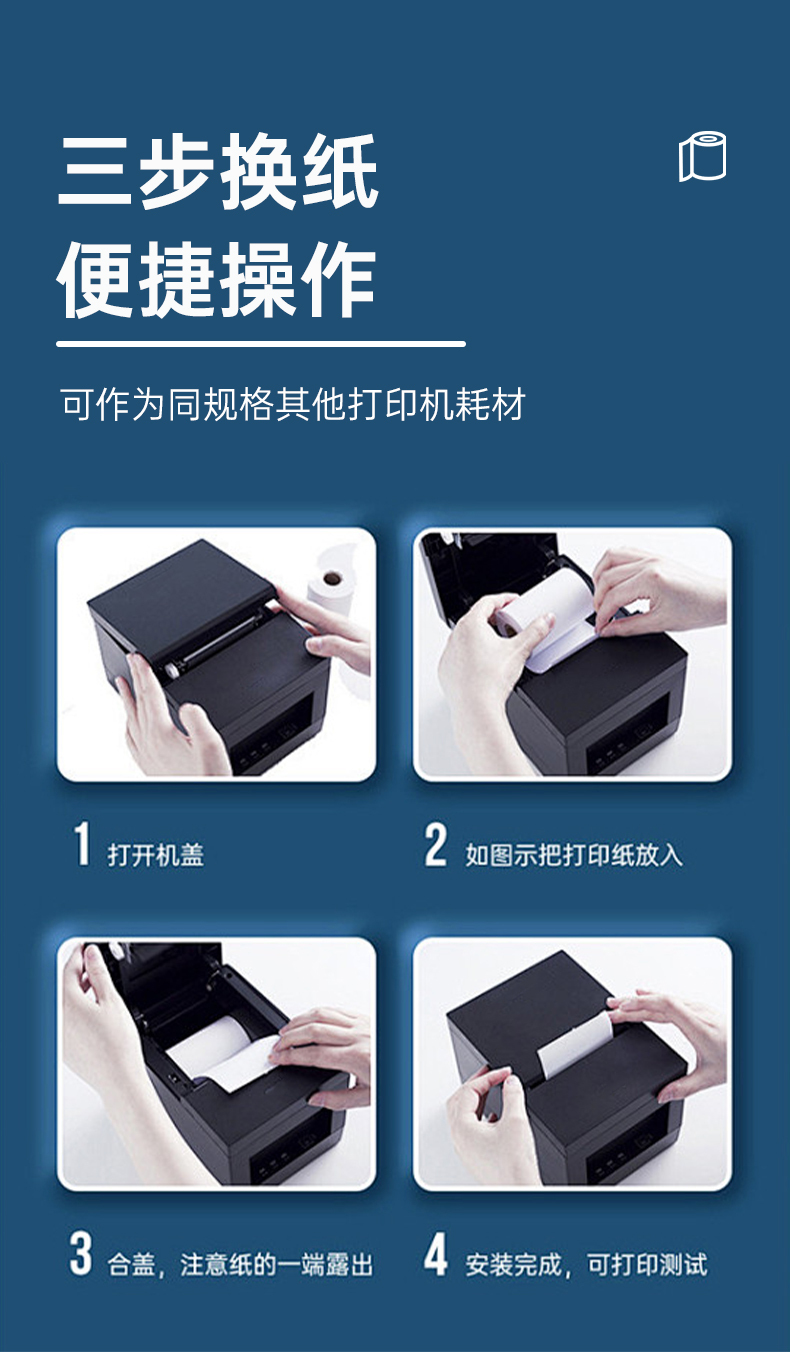 三步换纸
便捷操作

可作为同规格其他打印机耗材

1 打开机盖

2 如图示把打印纸放入

3 合盖，注意纸的一端露出

4 安装完成，可打印测试