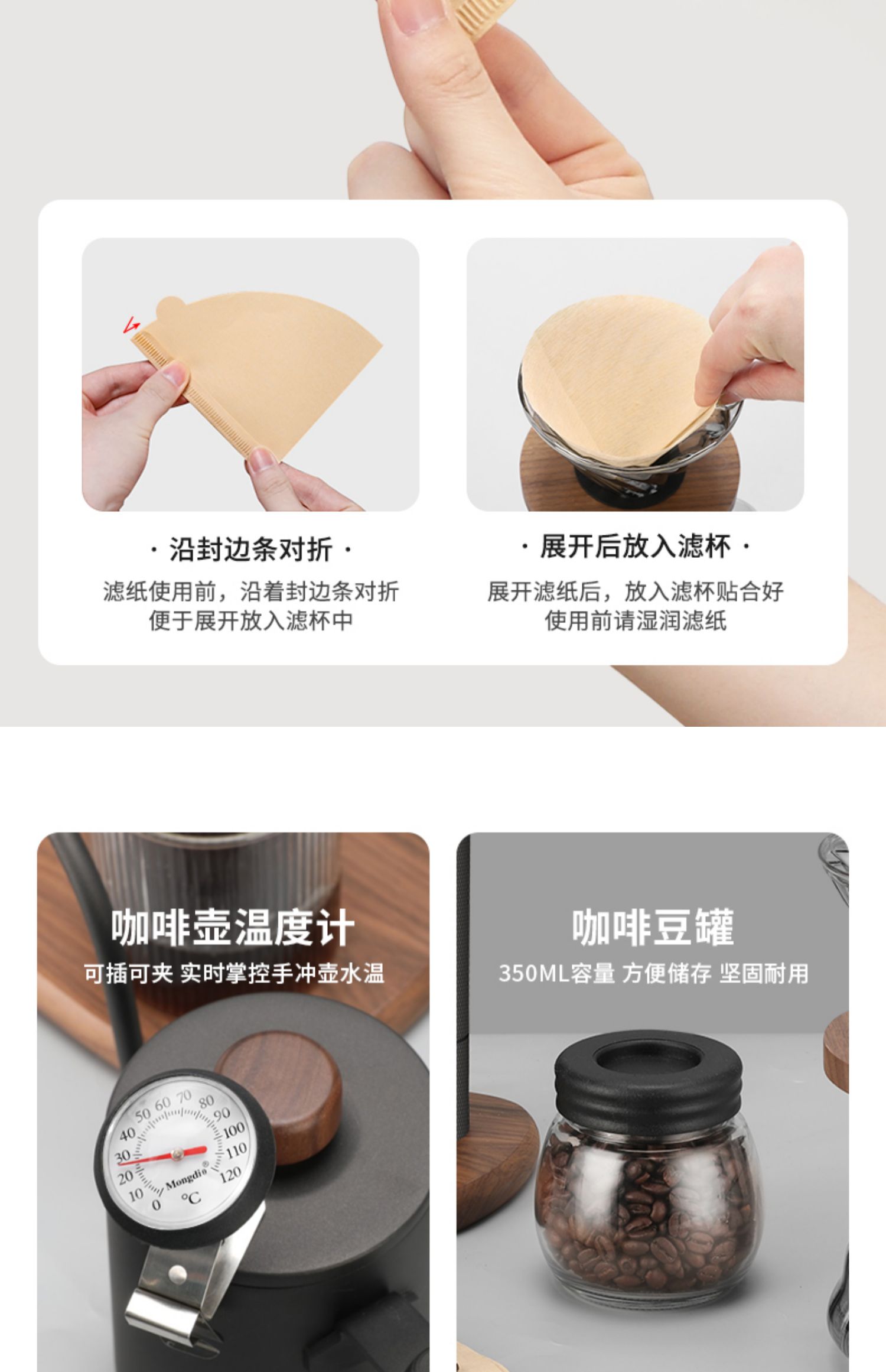 · 沿封边条对折 ·

滤纸使用前，沿着封边条对折
便于展开放入滤杯中

· 展开后放入滤杯 ·

展开滤纸后，放入滤杯贴合好
使用前请湿润滤纸

咖啡壶温度计

可插可夹 实时掌控手冲壶水温

0 10 20 30 40 50 60 70 80 90 100 110 120
Mongdio®
°C

咖啡豆罐

350ML容量 方便储存 坚固耐用