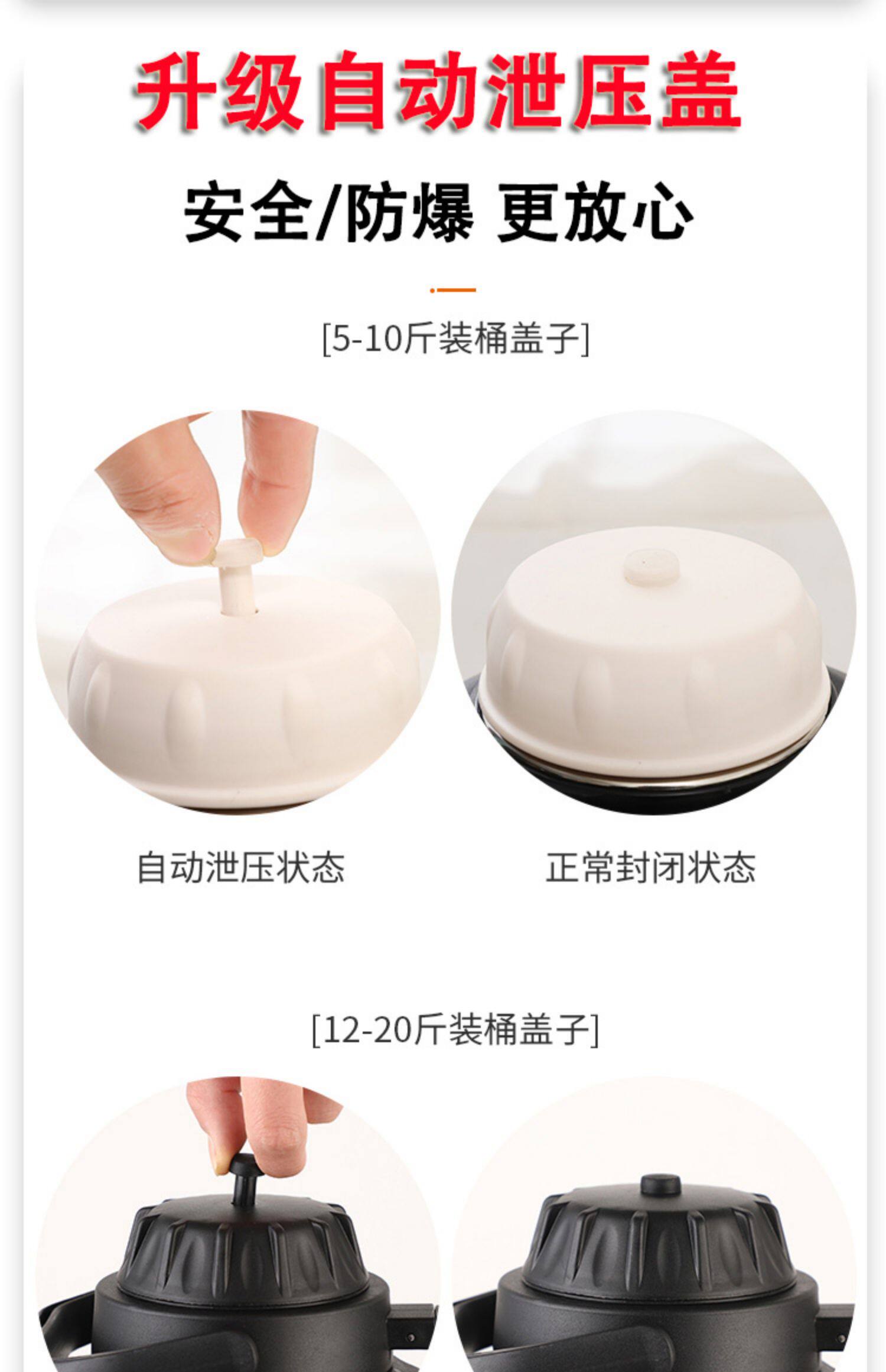 升级自动泄压盖

安全/防爆 更放心

[5-10斤装桶盖子]

自动泄压状态

正常封闭状态

[12-20斤装桶盖子]