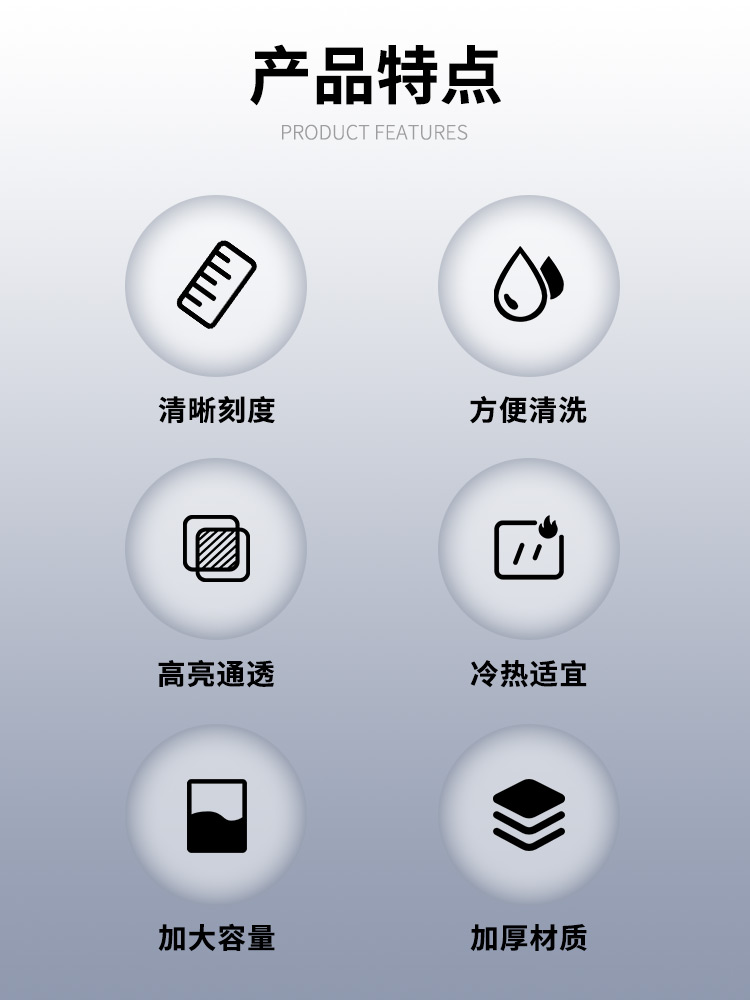 产品特点

PRODUCT FEATURES

清晰刻度

方便清洗

高亮通透

冷热适宜

加大容量

加厚材质