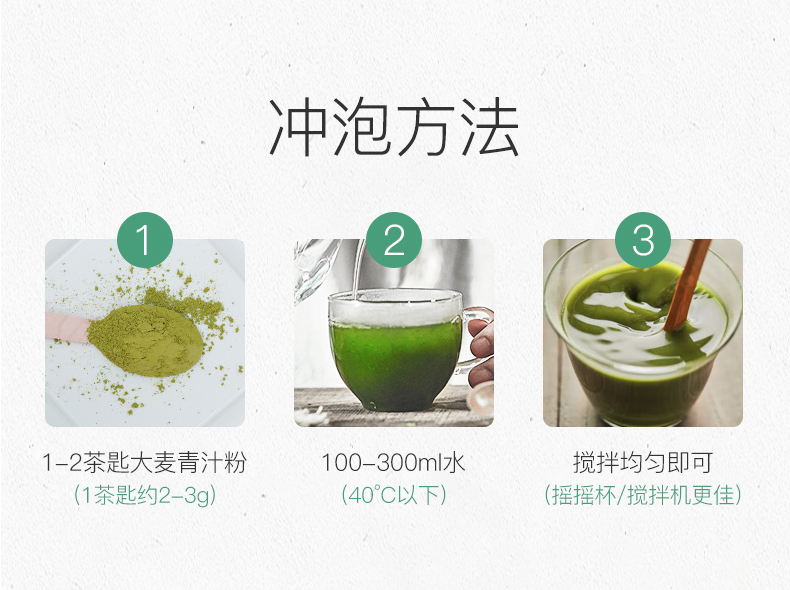 冲泡方法

1

1-2茶匙大麦青汁粉
(1茶匙约2-3g)

2

100-300ml水
(40°C以下)

3

搅拌均匀即可
(摇摇杯/搅拌机更佳)