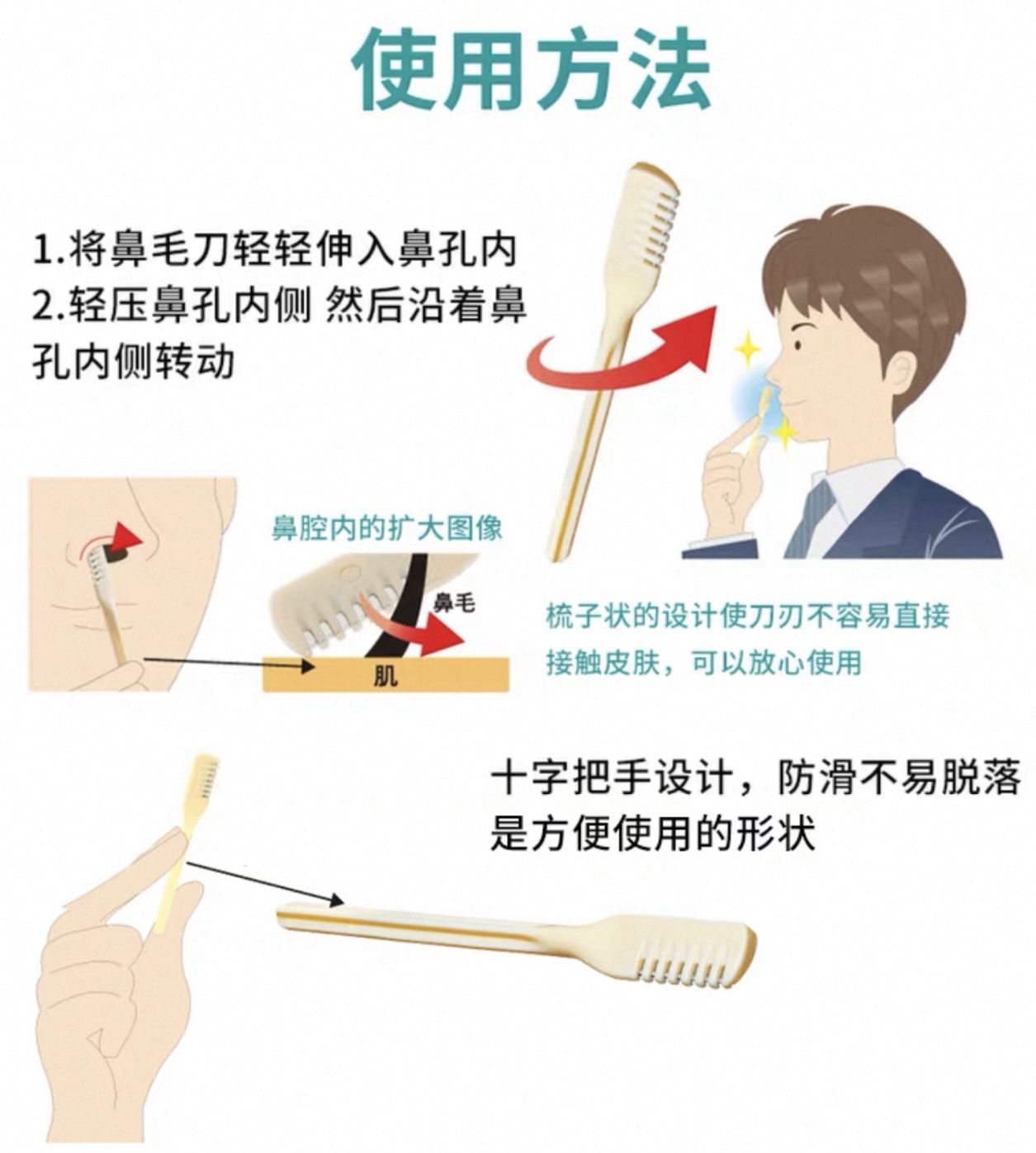 使用方法

1.将鼻毛刀轻轻伸入鼻孔内
2.轻压鼻孔内侧 然后沿着鼻孔内侧转动

鼻腔内的扩大图像

鼻毛

肌

梳子状的设计使刀刃不容易直接接触皮肤，可以放心使用

十字把手设计，防滑不易脱落
是方便使用的形状