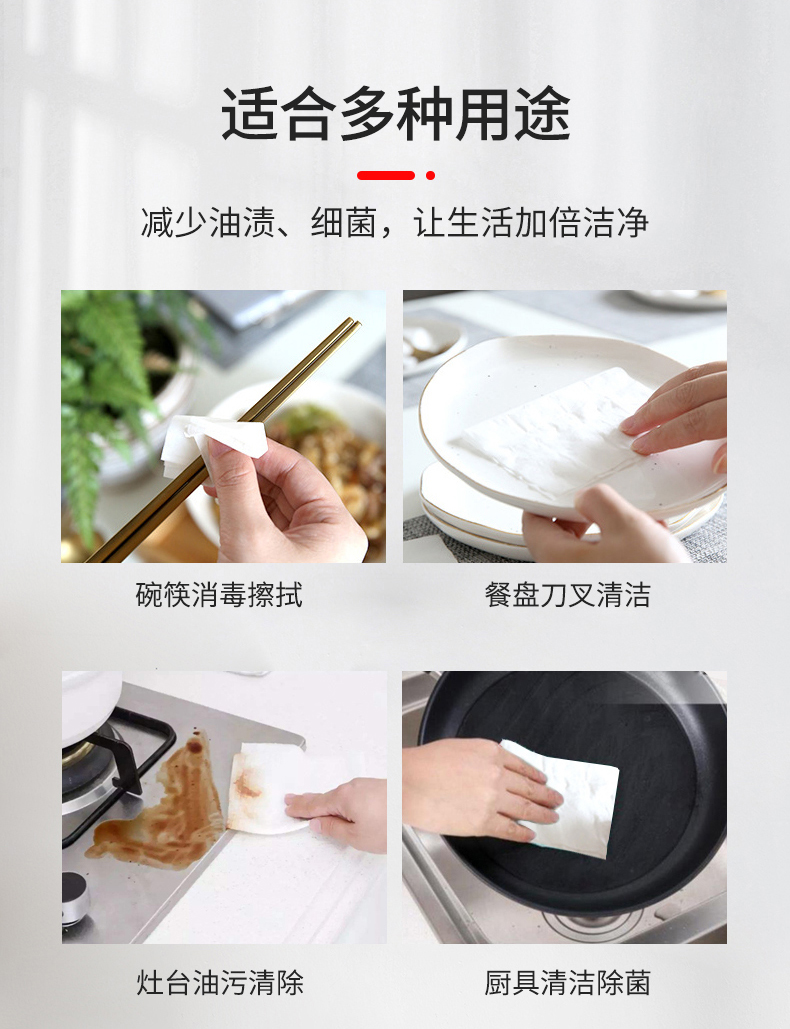 适合多种用途

减少油渍、细菌，让生活加倍洁净

碗筷消毒擦拭

餐盘刀叉清洁

灶台油污清除

厨具清洁除菌