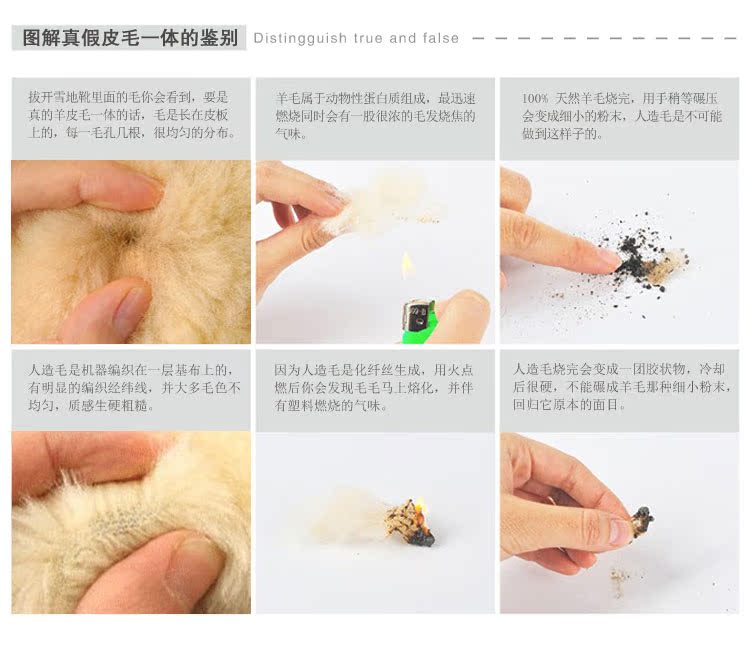 图解真假皮毛一体的鉴别 Distingguish true and false

拔开雪地靴里面的毛你会看到，要是真的羊皮毛一体的话，毛是长在皮板上的，每一毛孔几根，很均匀的分布。

羊毛属于动物性蛋白质组成，最迅速燃烧同时会有一股很浓的毛发烧焦的气味。

100% 天然羊毛烧完，用手稍等碾压会变成细小的粉末，人造毛是不可能做到这样子的。

人造毛是机器编织在一层基布上的，有明显的编织经纬线，并大多毛色不均匀，质感生硬粗糙。

因为人造毛是化纤丝生成，用火点燃后你会发现毛毛马上熔化，并伴有塑料燃烧的气味。

人造毛烧完会变成一团胶状物，冷却后很硬，不能碾成羊毛那种细小粉末，回归它原本的面目。