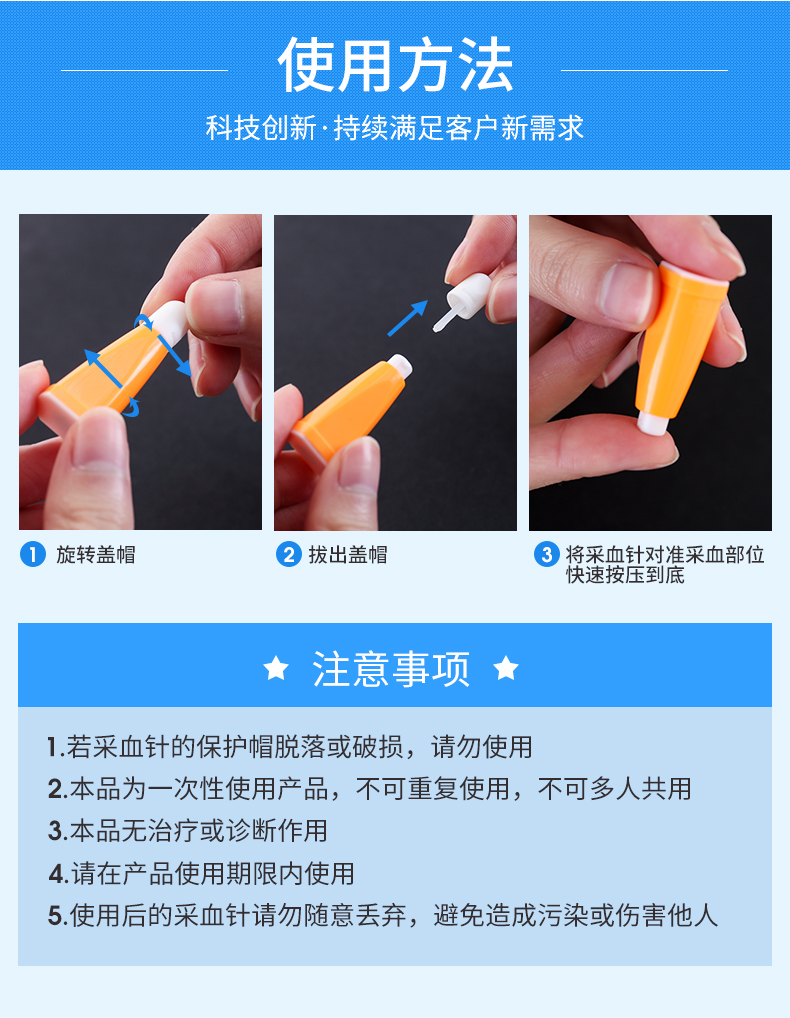 使用方法

科技创新·持续满足客户新需求

1 旋转盖帽

2 拔出盖帽

3 将采血针对准采血部位快速按压到底

★ 注意事项 ★

1.若采血针的保护帽脱落或破损，请勿使用

2.本品为一次性使用产品，不可重复使用，不可多人共用

3.本品无治疗或诊断作用

4.请在产品使用期限内使用

5.使用后的采血针请勿随意丢弃，避免造成污染或伤害他人