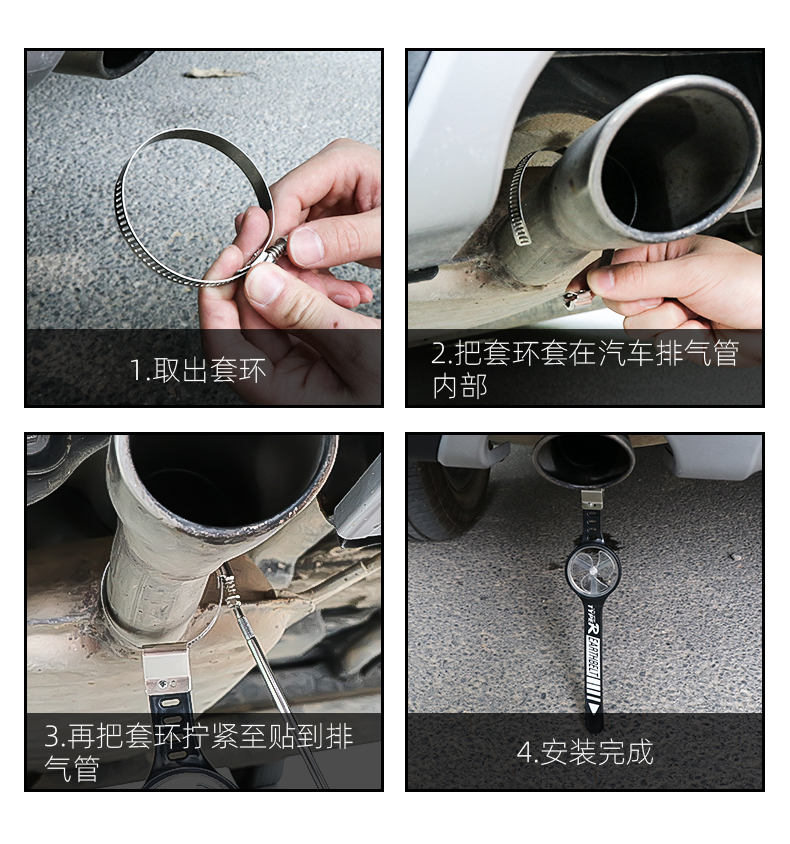 1.取出套环

2.把套环套在汽车排气管内部

3.再把套环拧紧至贴到排气管

TYPE R EARTHBELT

4.安装完成