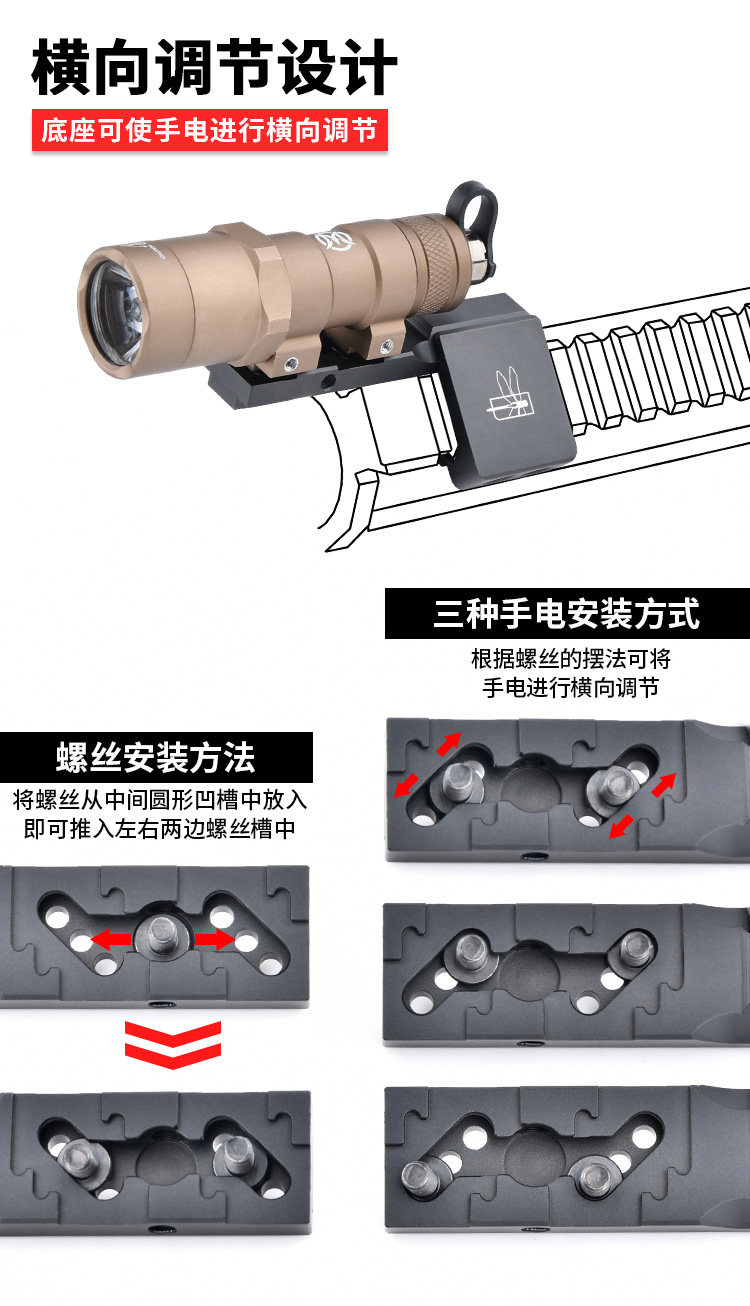 横向调节设计

底座可使手电进行横向调节

三种手电安装方式

根据螺丝的摆法可将手电进行横向调节

螺丝安装方法

将螺丝从中间圆形凹槽中放入即可推入左右两边螺丝槽中