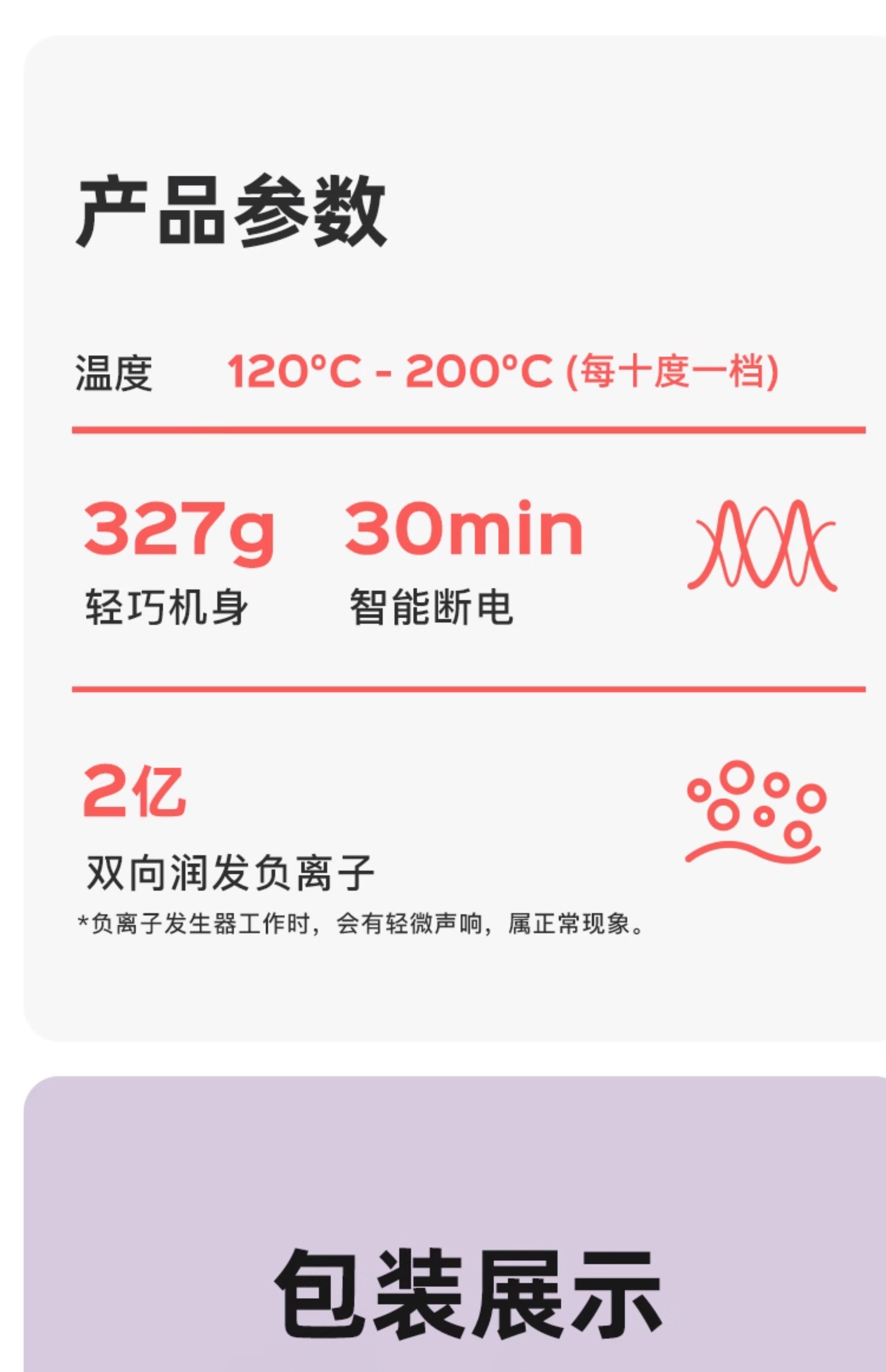 产品参数

温度 120°C - 200°C (每十度一档)

327g
轻巧机身

30min
智能断电

2亿
双向润发负离子
*负离子发生器工作时，会有轻微声响，属正常现象。

包装展示