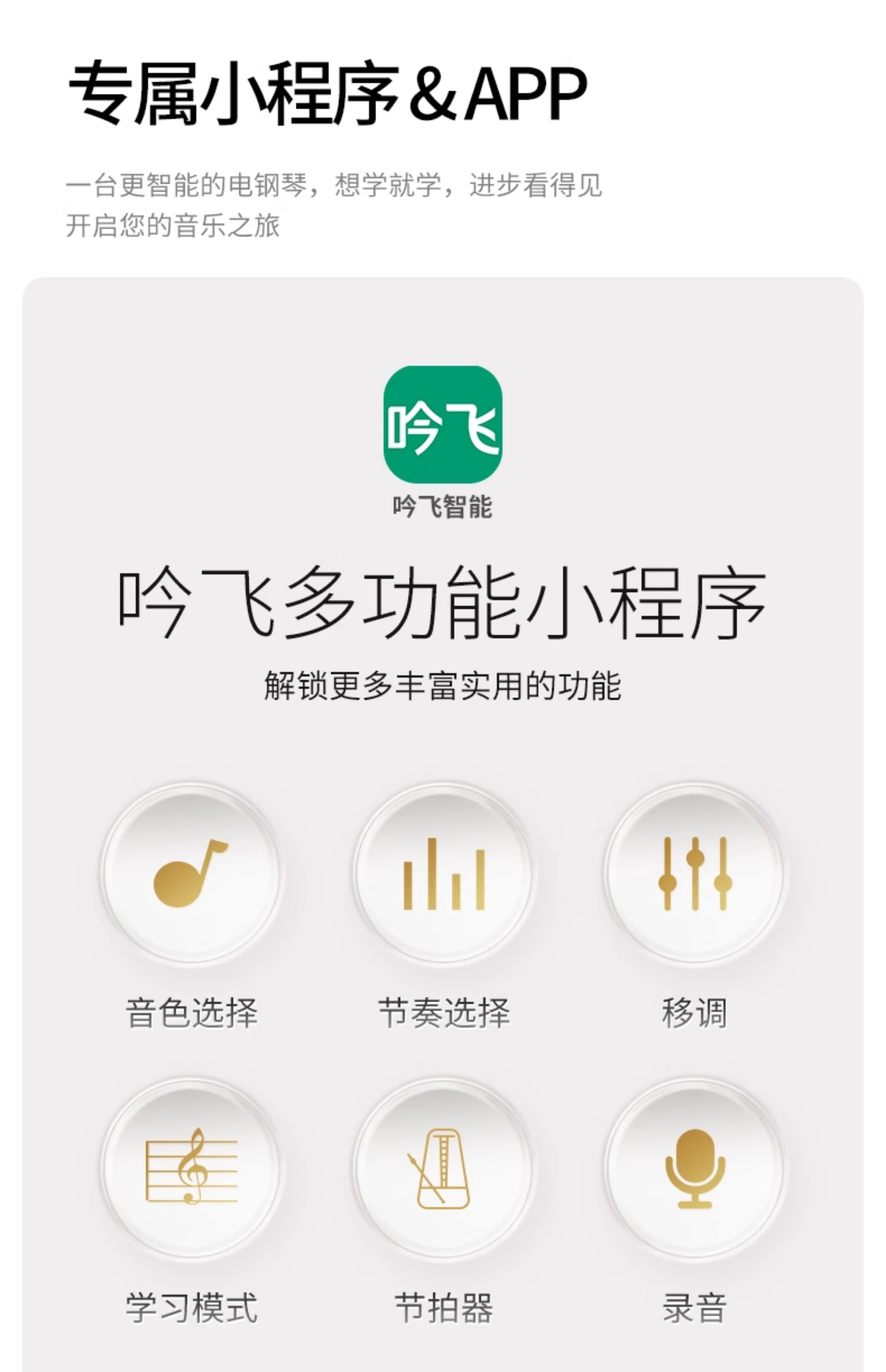 专属小程序&APP

一台更智能的电钢琴，想学就学，进步看得见
开启您的音乐之旅

吟飞

吟飞智能

吟飞多功能小程序

解锁更多丰富实用的功能

音色选择

节奏选择

移调

学习模式

节拍器

录音