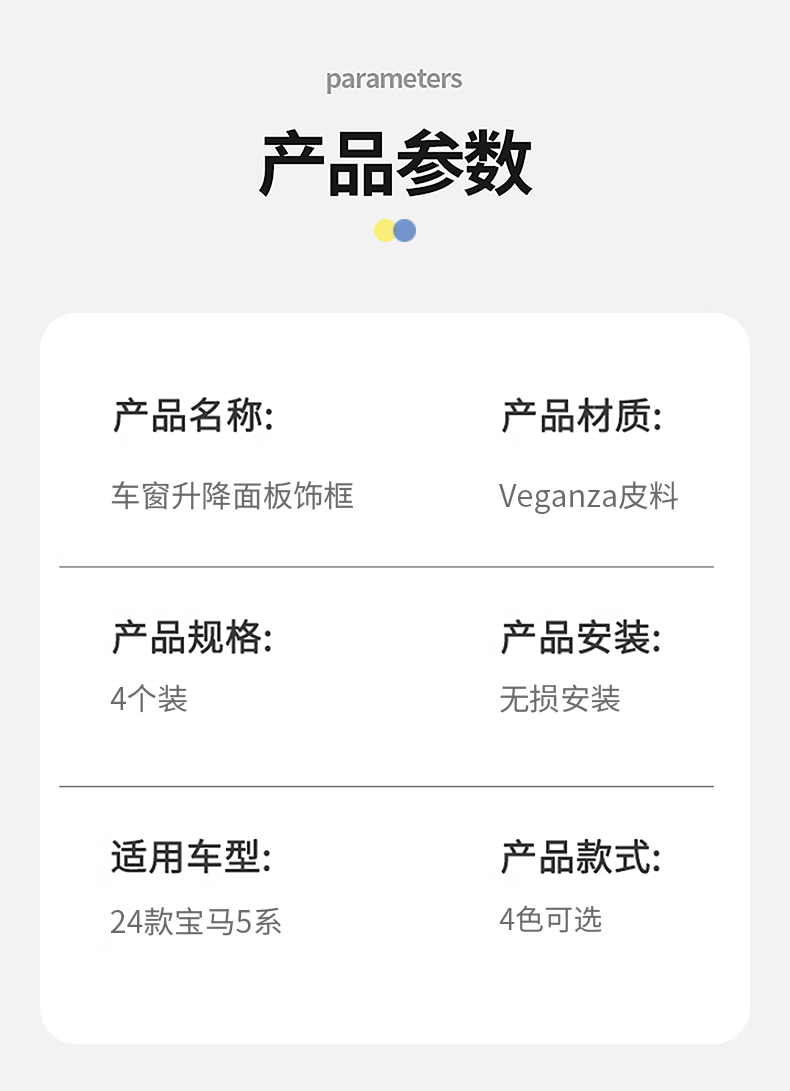 parameters

产品参数

产品名称:

车窗升降面板饰框

产品材质:

Veganza皮料

产品规格:

4个装

产品安装:

无损安装

适用车型:

24款宝马5系

产品款式:

4色可选