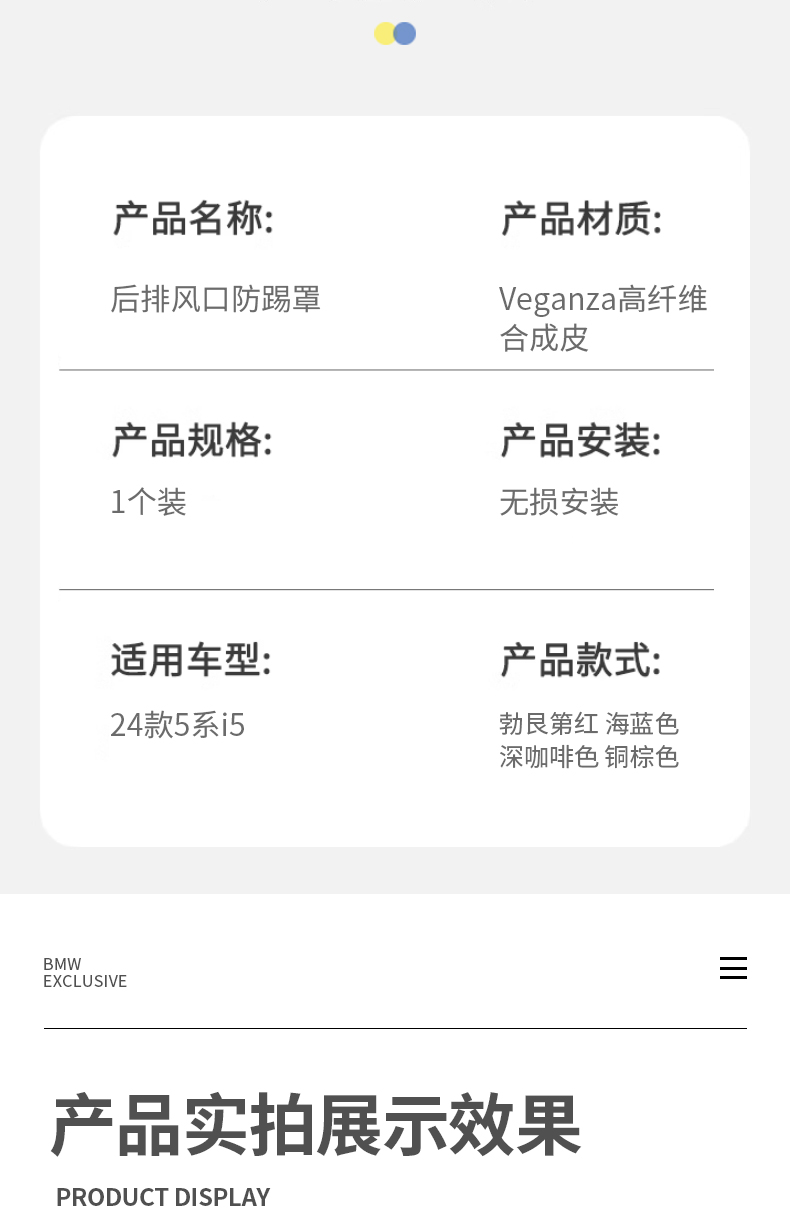 产品名称:

后排风口防踢罩

产品材质:

Veganza高纤维合成皮

产品规格:

1个装

产品安装:

无损安装

适用车型:

24款5系i5

产品款式:

勃艮第红 海蓝色
深咖啡色 铜棕色

BMW
EXCLUSIVE

产品实拍展示效果

PRODUCT DISPLAY