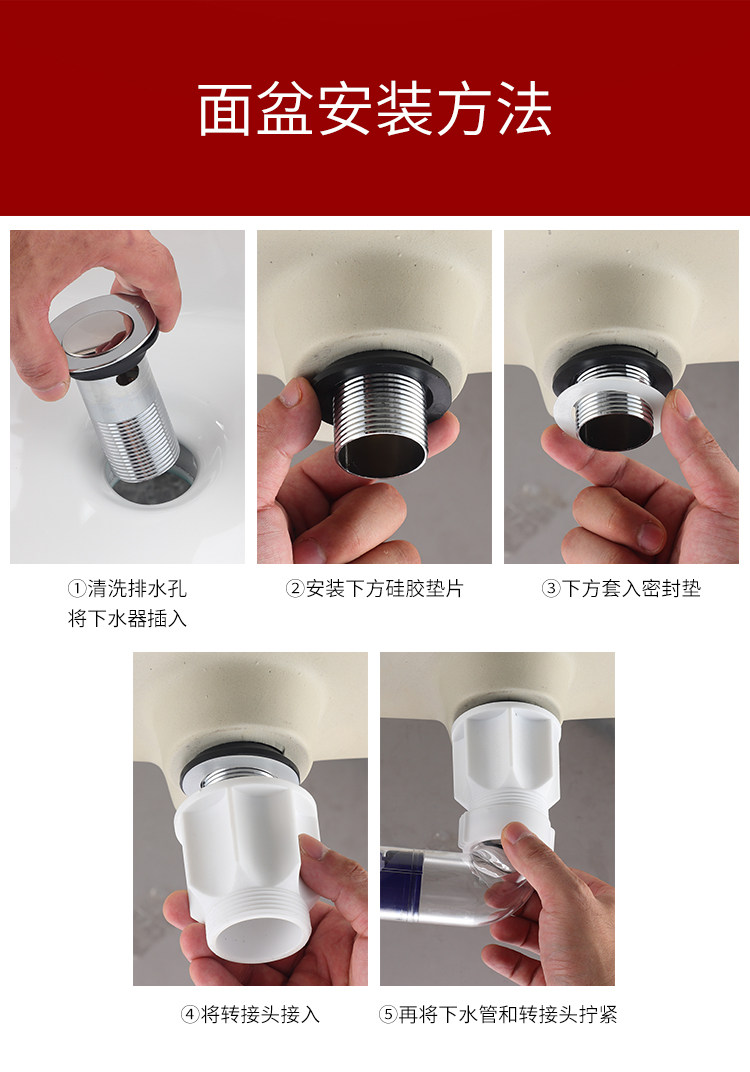 面盆安装方法

①清洗排水孔
将下水器插入

②安装下方硅胶垫片

③下方套入密封垫

④将转接头接入

⑤再将下水管和转接头拧紧