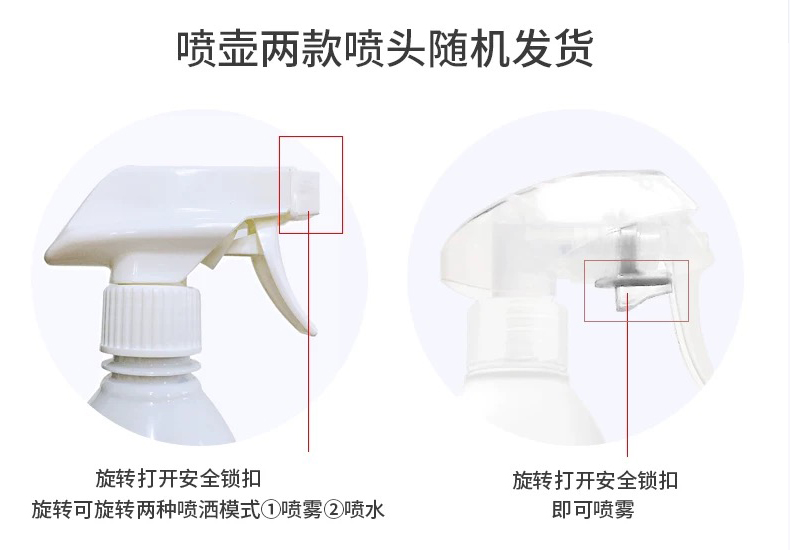 喷壶两款喷头随机发货

旋转打开安全锁扣
旋转可旋转两种喷洒模式①喷雾②喷水

旋转打开安全锁扣
即可喷雾