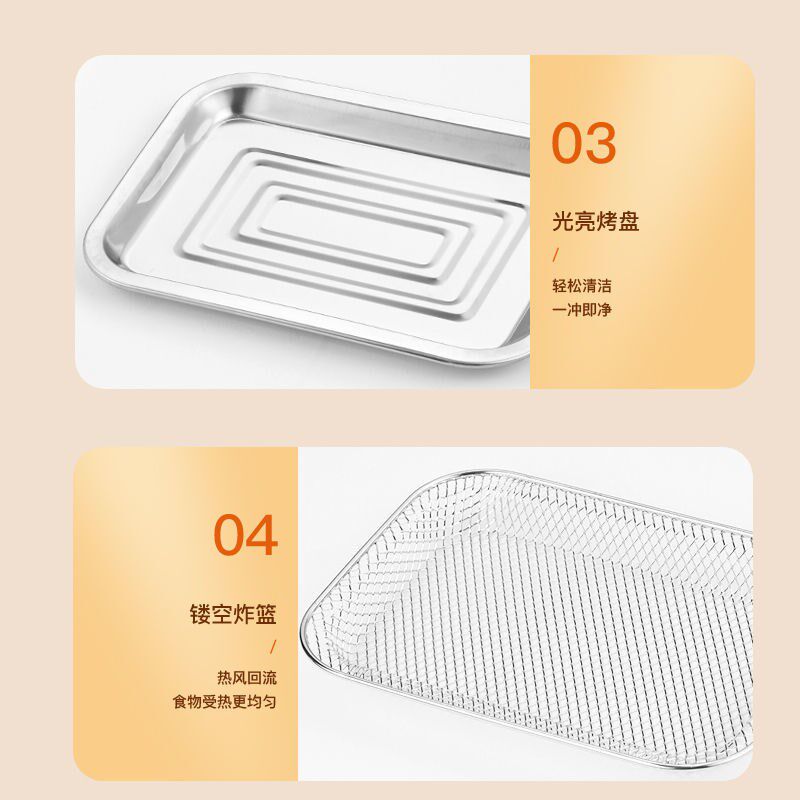 03

光亮烤盘

/

轻松清洁
一冲即净

04

镂空炸篮

/

热风回流
食物受热更均匀