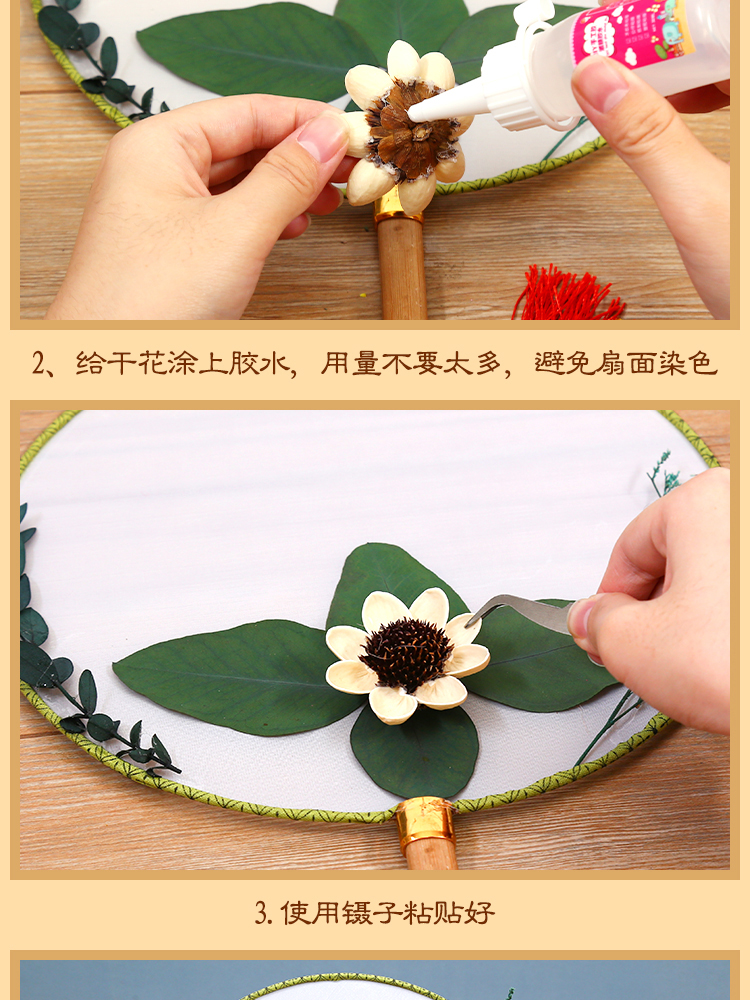 2、给干花涂上胶水，用量不要太多，避免扇面染色

3. 使用镊子粘贴好