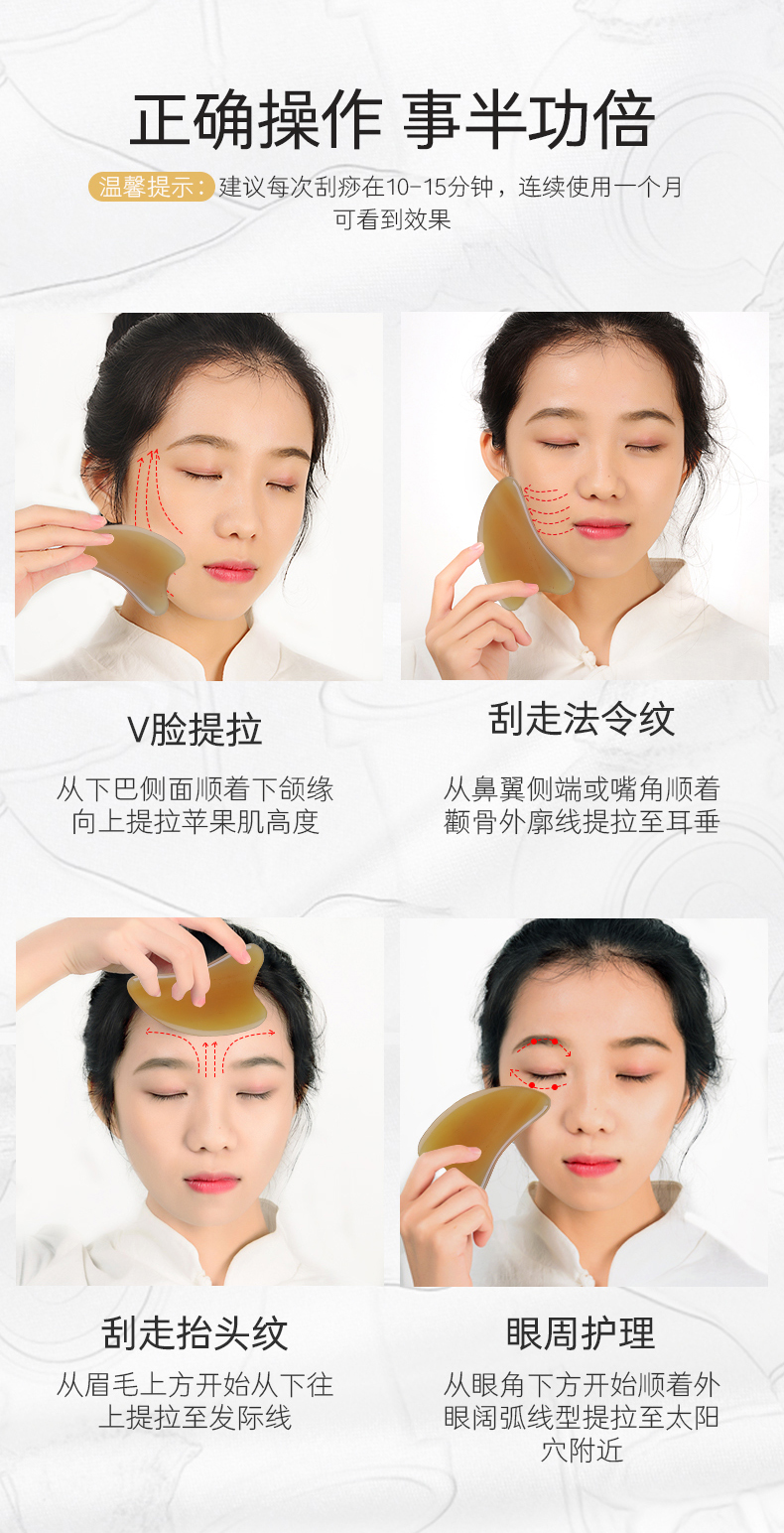 正确操作 事半功倍

温馨提示：建议每次刮痧在10-15分钟，连续使用一个月可看到效果

V脸提拉

从下巴侧面顺着下颌缘向上提拉苹果肌高度

刮走法令纹

从鼻翼侧端或嘴角顺着颧骨外廓线提拉至耳垂

刮走抬头纹

从眉毛上方开始从下往上提拉至发际线

眼周护理

从眼角下方开始顺着外眼阔弧线型提拉至太阳穴附近