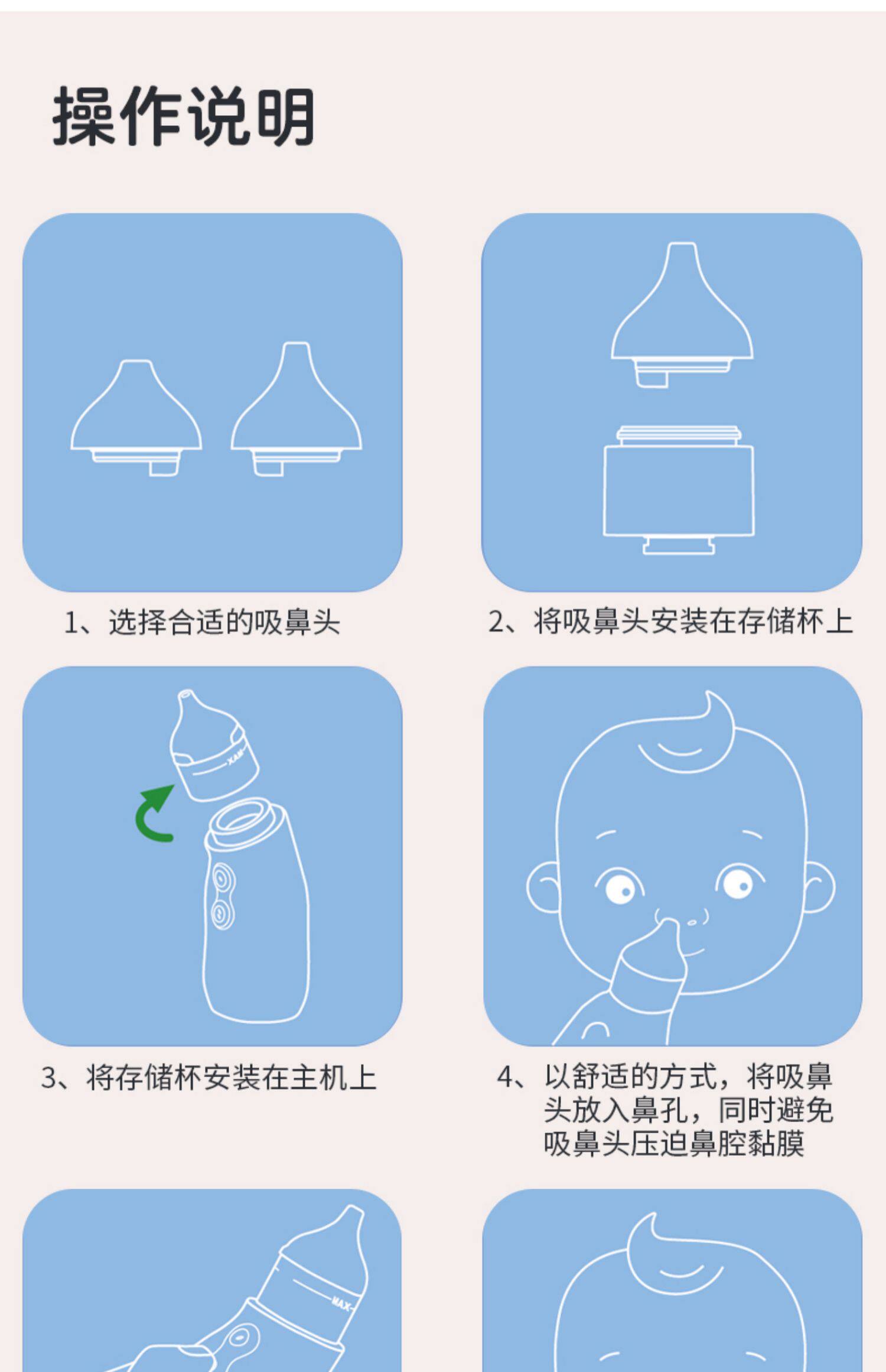 操作说明

1、选择合适的吸鼻头

2、将吸鼻头安装在存储杯上

MAX

3、将存储杯安装在主机上

4、以舒适的方式，将吸鼻头放入鼻孔，同时避免吸鼻头压迫鼻腔黏膜

MAX