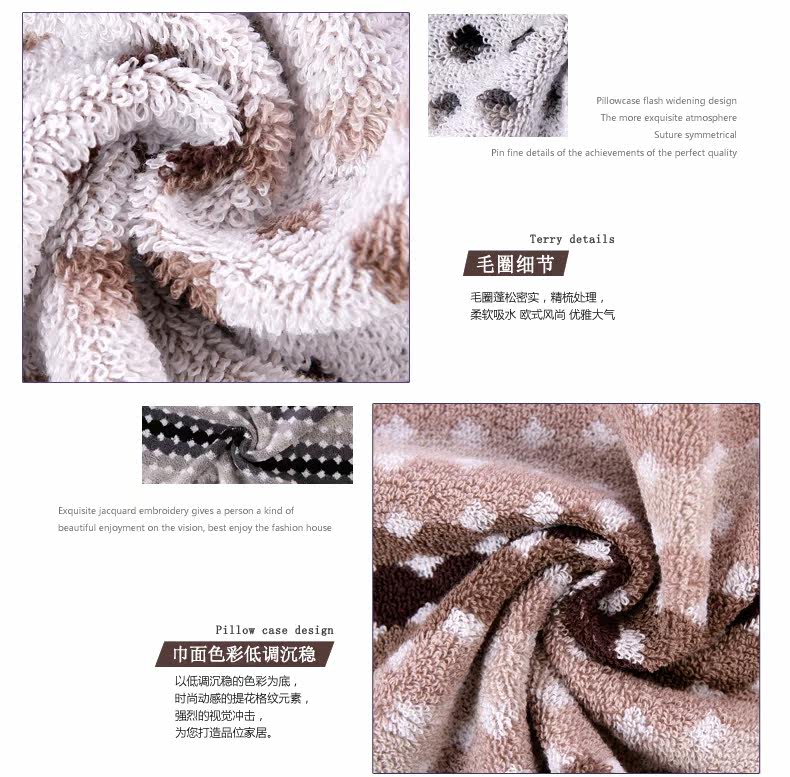 Pillowcase flash widening design
The more exquisite atmosphere
Suture symmetrical
Pin fine details of the achievements of the perfect quality

Terry details
毛圈细节

毛圈蓬松密实，精梳处理，
柔软吸水 欧式风尚 优雅大气

Exquisite jacquard embroidery gives a person a kind of beautiful enjoyment on the vision, best enjoy the fashion house

Pillow case design
巾面色彩低调沉稳

以低调沉稳的色彩为底，
时尚动感的提花格纹元素，
强烈的视觉冲击，
为您打造品位家居。