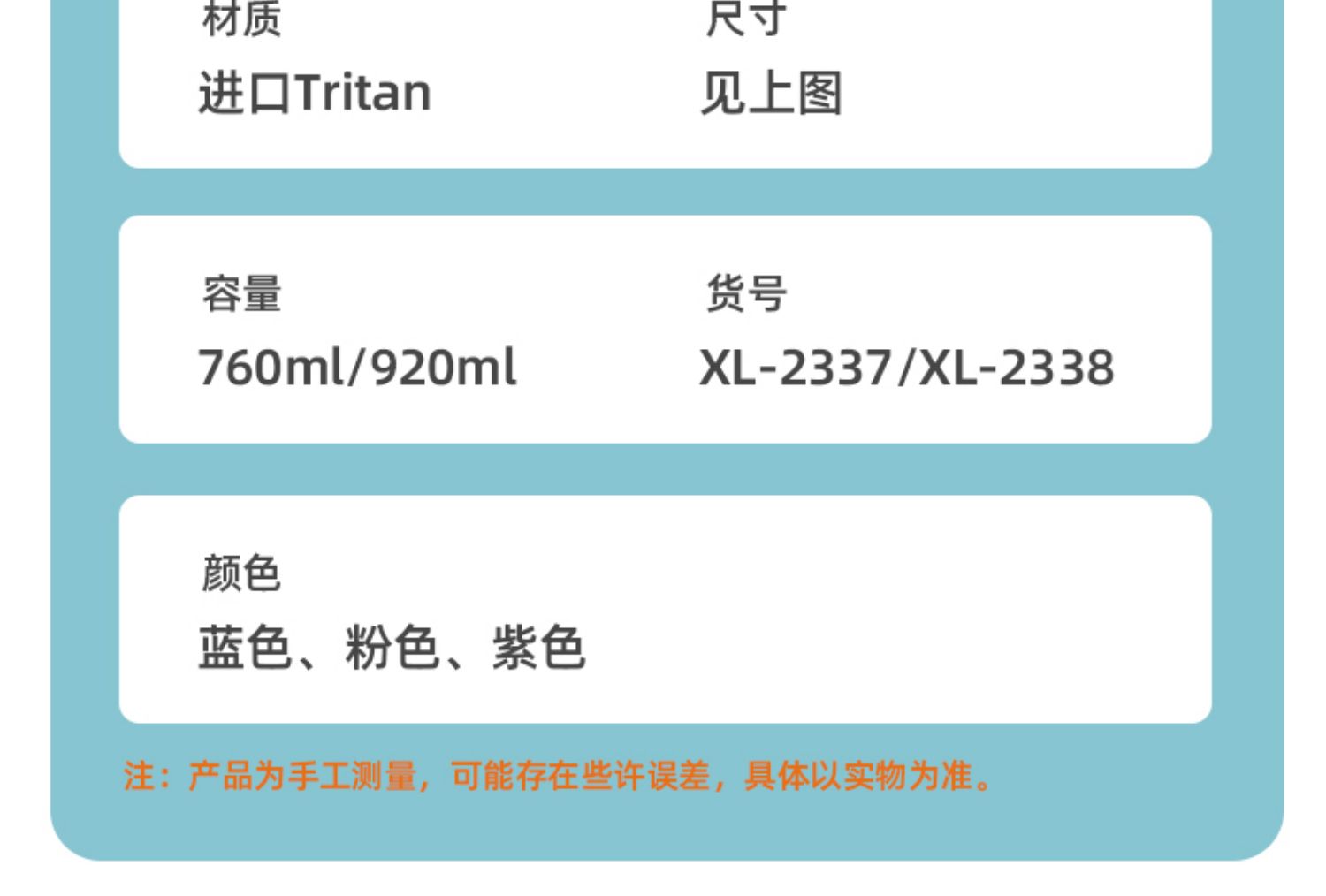 材质
进口Tritan

尺寸
见上图

容量
760ml/920ml

货号
XL-2337/XL-2338

颜色
蓝色、粉色、紫色

注：产品为手工测量，可能存在些许误差，具体以实物为准。