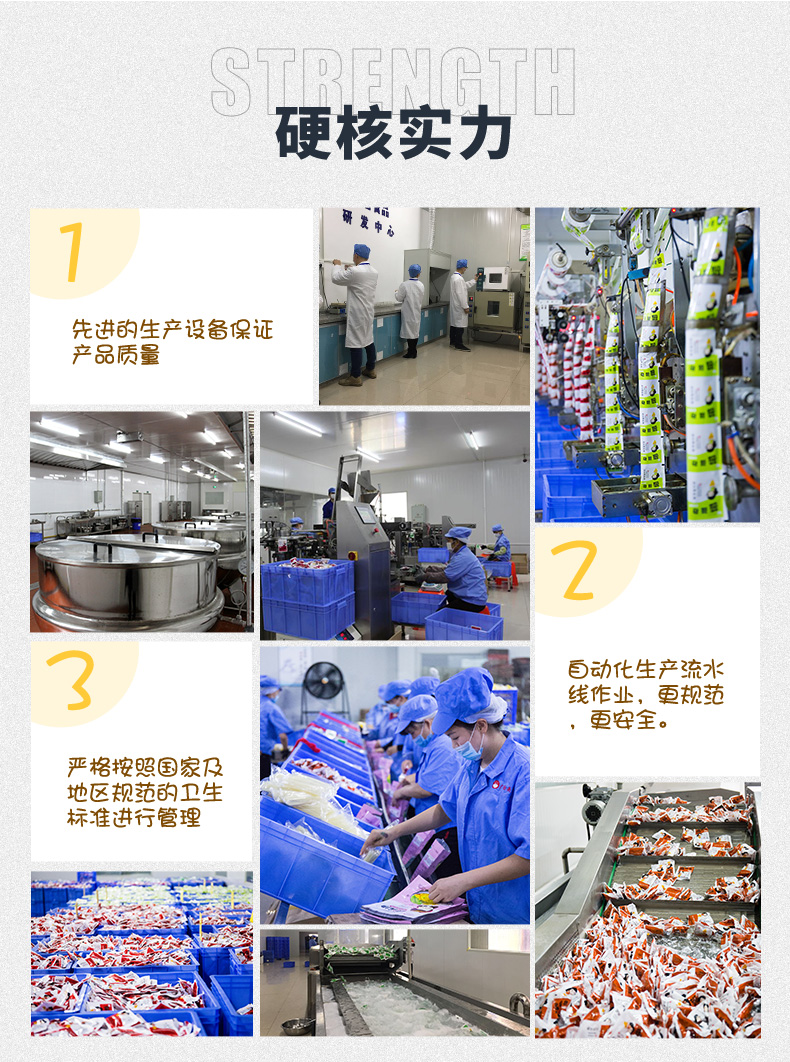 STRENGTH
硬核实力

1

先进的生产设备保证产品质量

研发中心

2

自动化生产流水线作业，更规范，更安全。

3

严格按照国家及地区规范的卫生标准进行管理