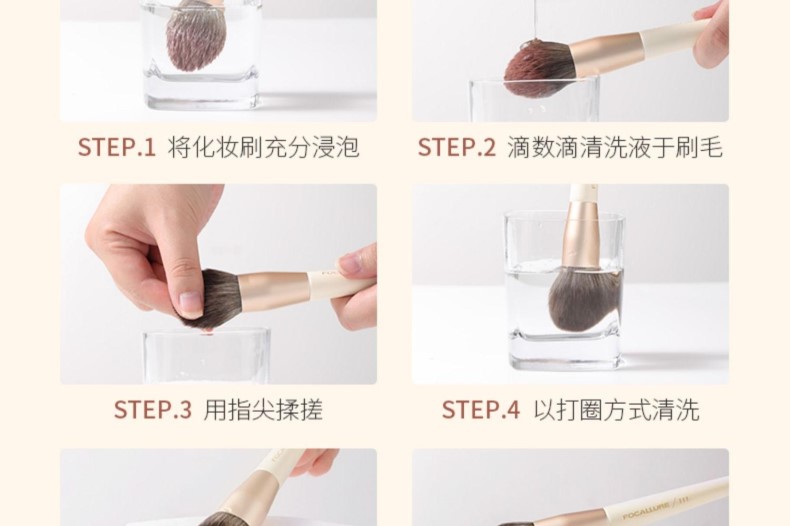 STEP.1 将化妆刷充分浸泡

STEP.2 滴数滴清洗液于刷毛

STEP.3 用指尖揉搓

STEP.4 以打圈方式清洗

FOCALLURE / 111