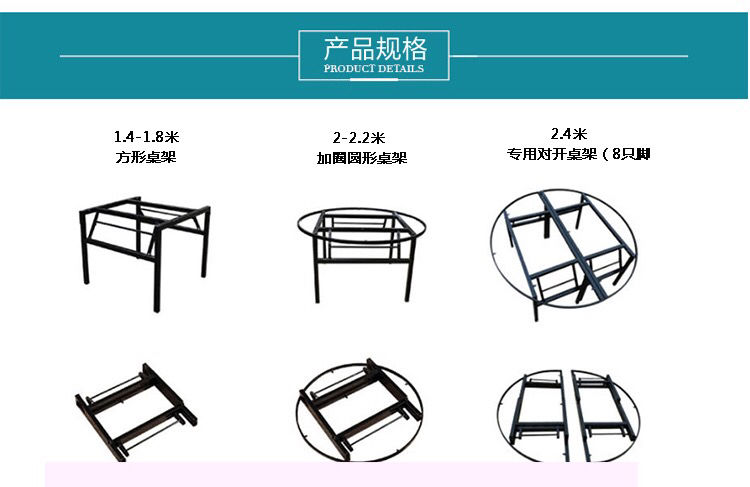 产品规格
PRODUCT DETAILS

1.4-1.8米
方形桌架

2-2.2米
加圈圆形桌架

2.4米
专用对开桌架（8只脚