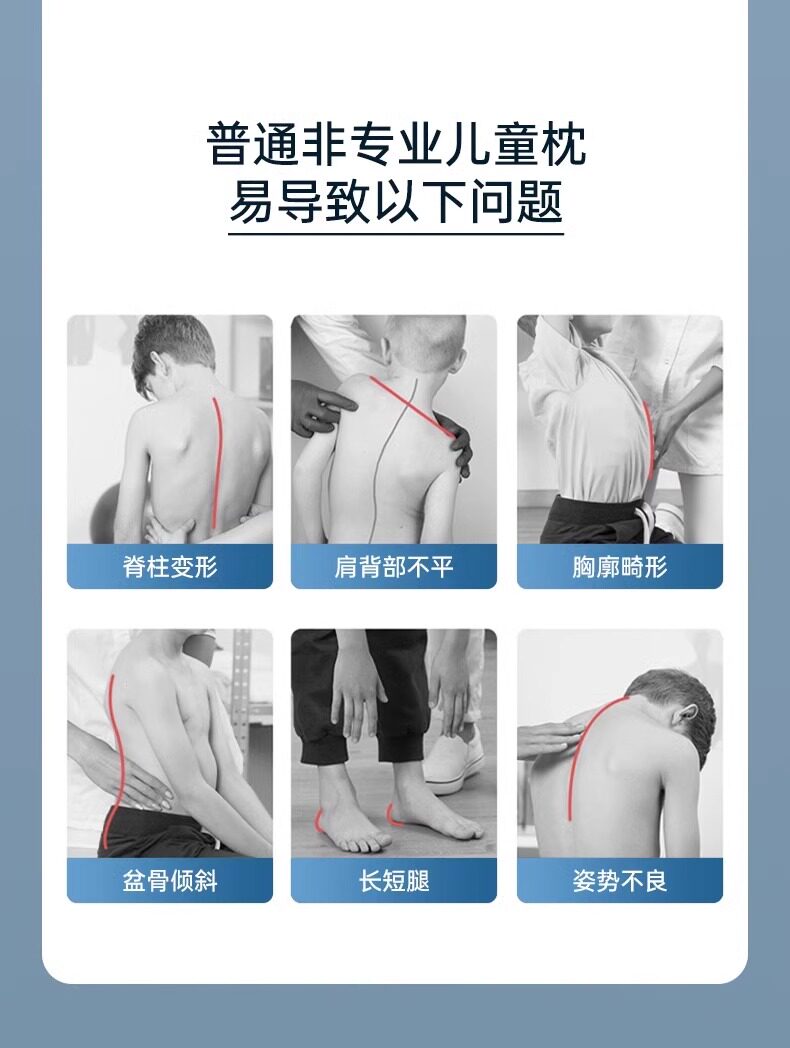 普通非专业儿童枕
易导致以下问题

脊柱变形

肩背部不平

胸廓畸形

盆骨倾斜

长短腿

姿势不良