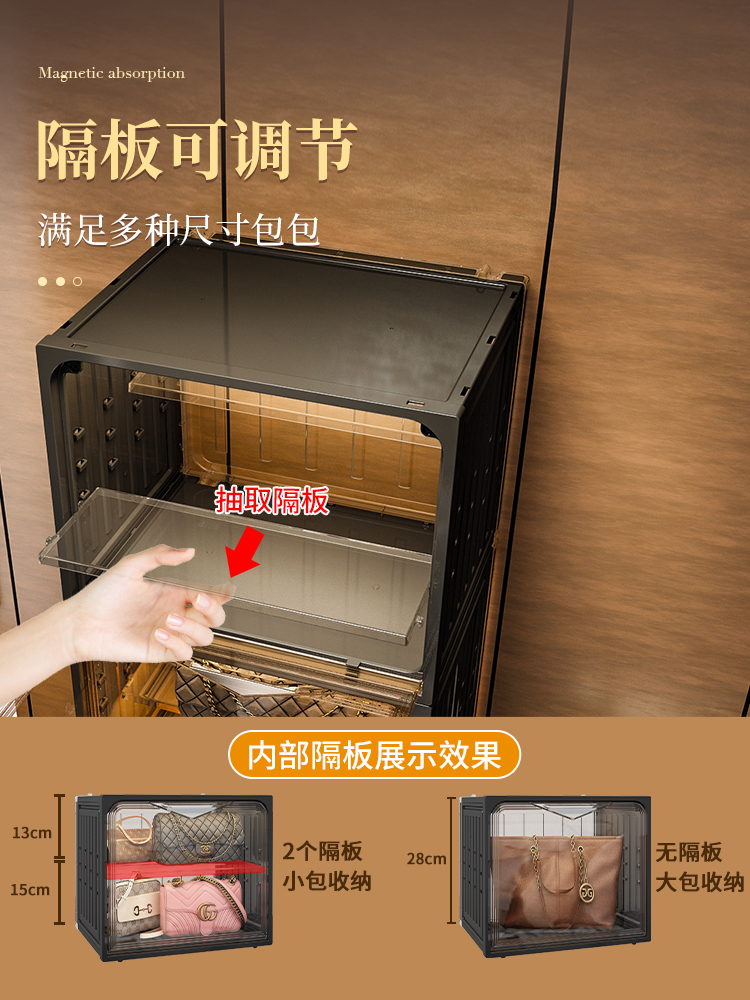 Magnetic absorption

隔板可调节

满足多种尺寸包包

抽取隔板

内部隔板展示效果

13cm
15cm

2个隔板
小包收纳

28cm

无隔板
大包收纳