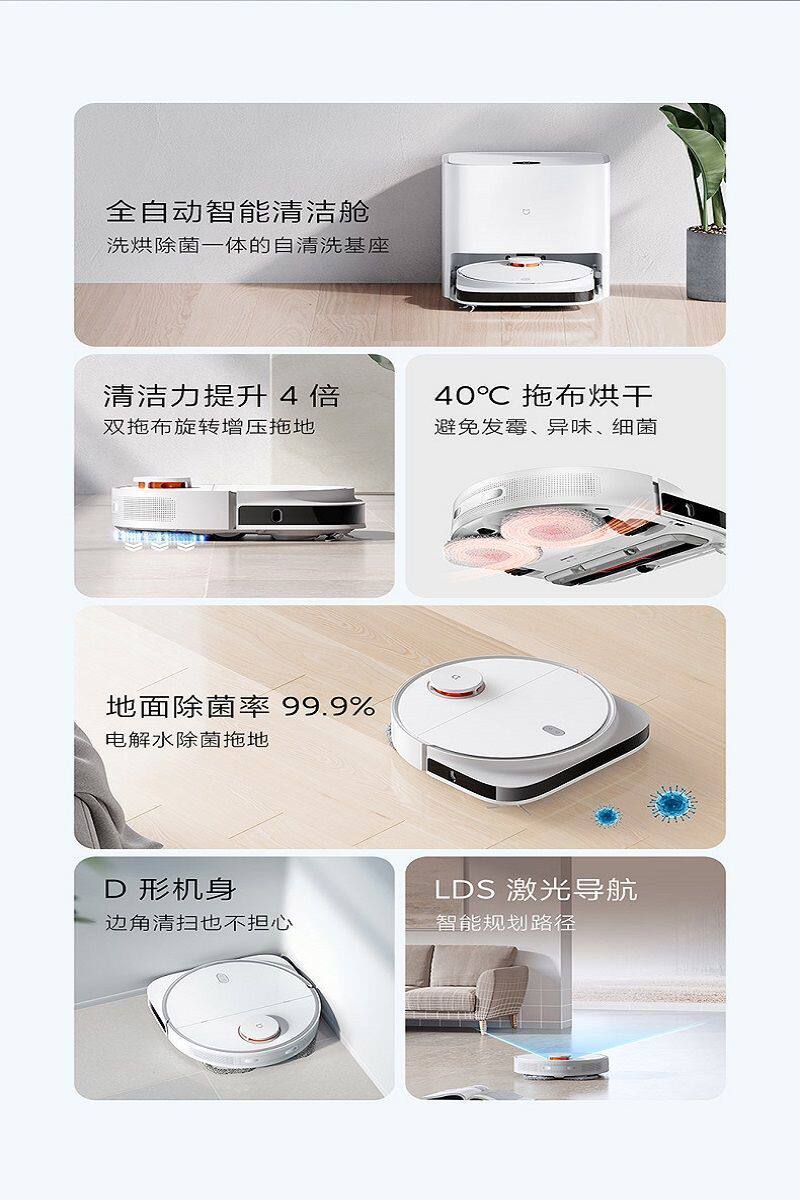 全自动智能清洁舱
洗烘除菌一体的自清洗基座

清洁力提升 4 倍
双拖布旋转增压拖地

40℃ 拖布烘干
避免发霉、异味、细菌

地面除菌率 99.9%
电解水除菌拖地

D 形机身
边角清扫也不担心

LDS 激光导航
智能规划路径