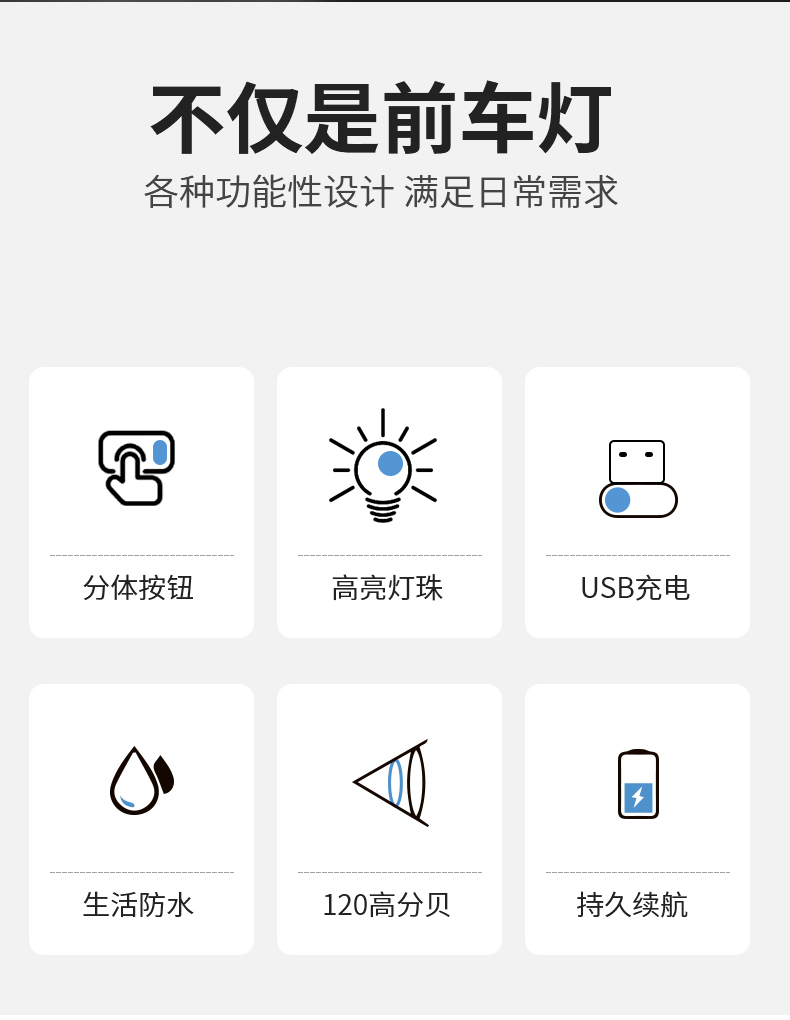 不仅是前车灯

各种功能性设计 满足日常需求

分体按钮

高亮灯珠

USB充电

生活防水

120高分贝

持久续航