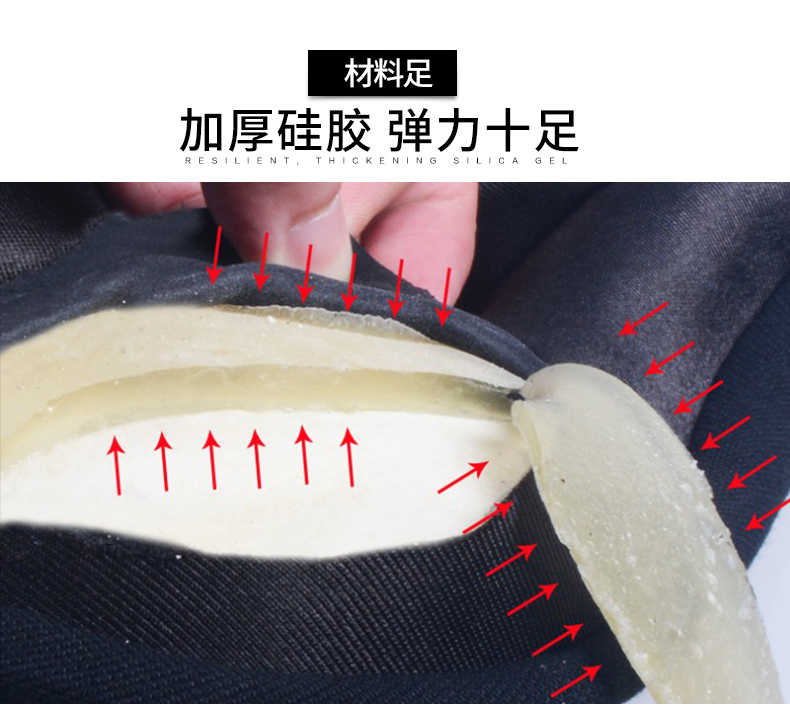 材料足

加厚硅胶 弹力十足

RESILIENT, THICKENING SILICA GEL