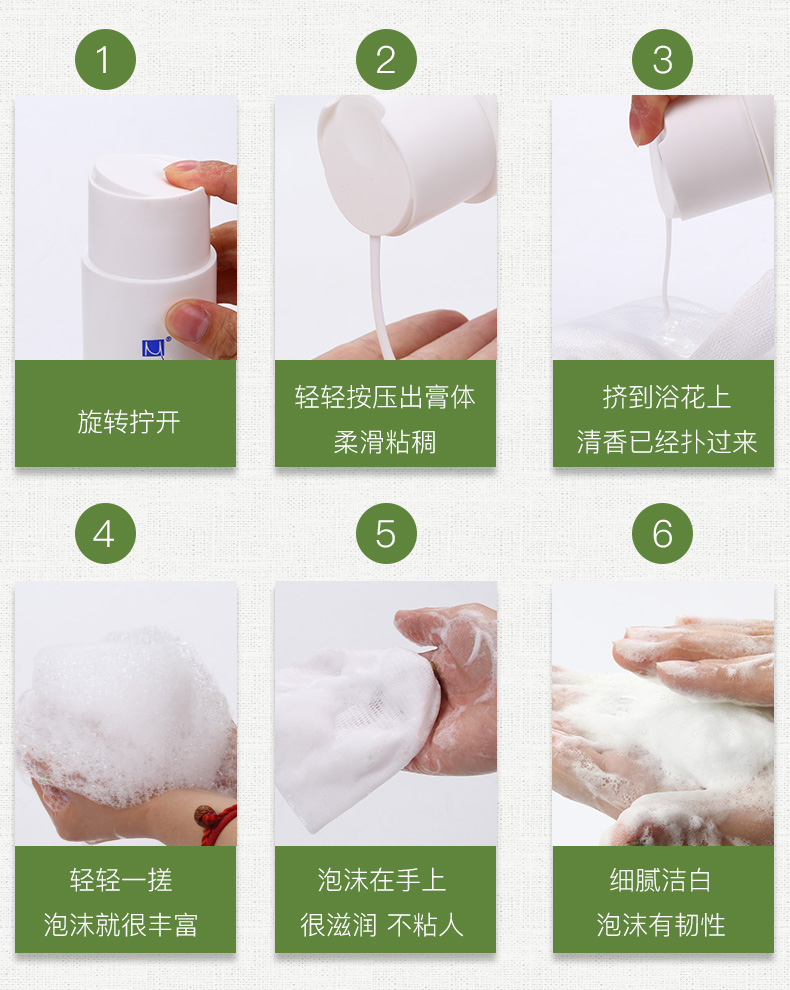 1

旋转拧开

2

轻轻按压出膏体
柔滑粘稠

3

挤到浴花上
清香已经扑过来

4

轻轻一搓
泡沫就很丰富

5

泡沫在手上
很滋润 不粘人

6

细腻洁白
泡沫有韧性