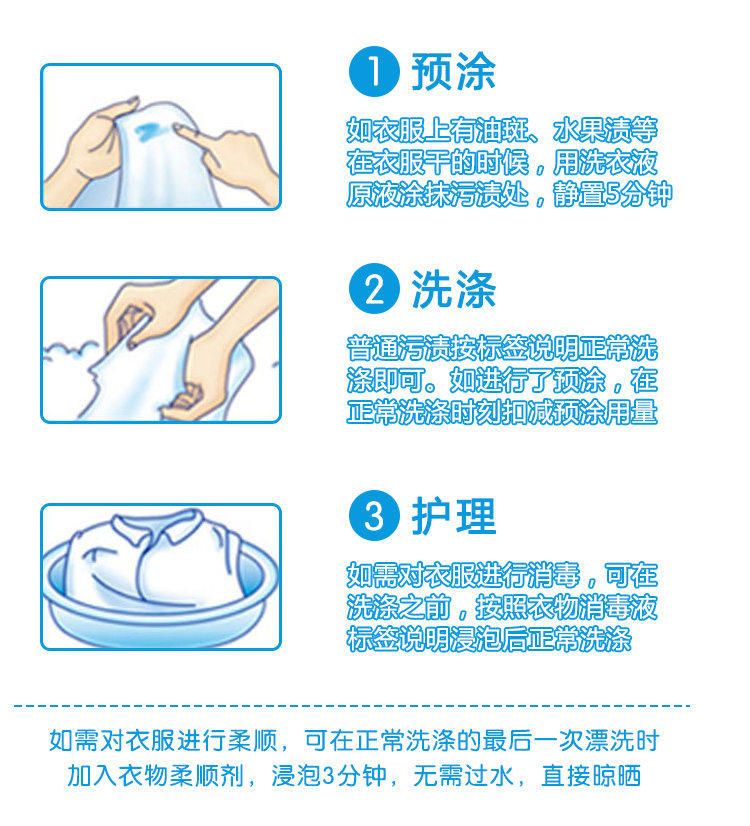 1 预涂

如衣服上有油斑、水果渍等在衣服干的时候，用洗衣液原液涂抹污渍处，静置5分钟

2 洗涤

普通污渍按标签说明正常洗涤即可。如进行了预涂，在正常洗涤时刻扣减预涂用量

3 护理

如需对衣服进行消毒，可在洗涤之前，按照衣物消毒液标签说明浸泡后正常洗涤

如需对衣服进行柔顺，可在正常洗涤的最后一次漂洗时加入衣物柔顺剂，浸泡3分钟，无需过水，直接晾晒