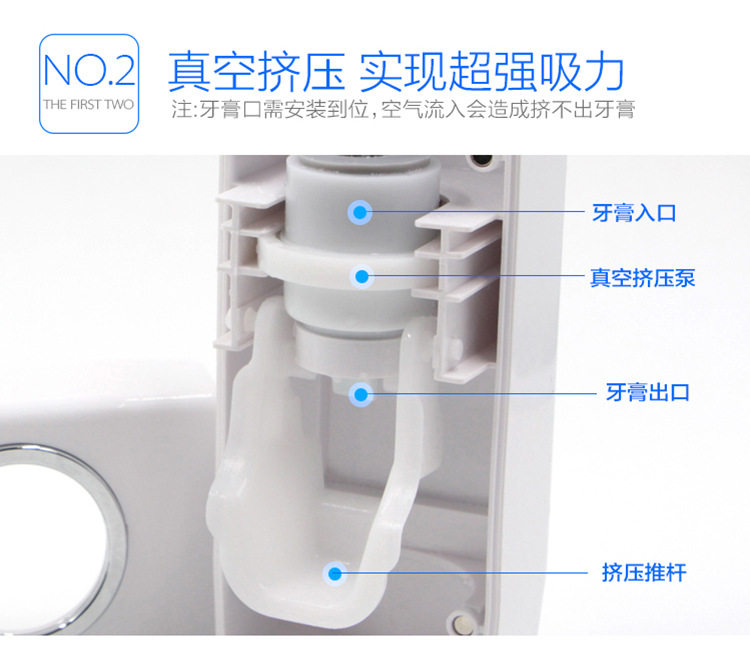 NO.2
THE FIRST TWO

真空挤压 实现超强吸力
注:牙膏口需安装到位,空气流入会造成挤不出牙膏

牙膏入口
真空挤压泵
牙膏出口
挤压推杆