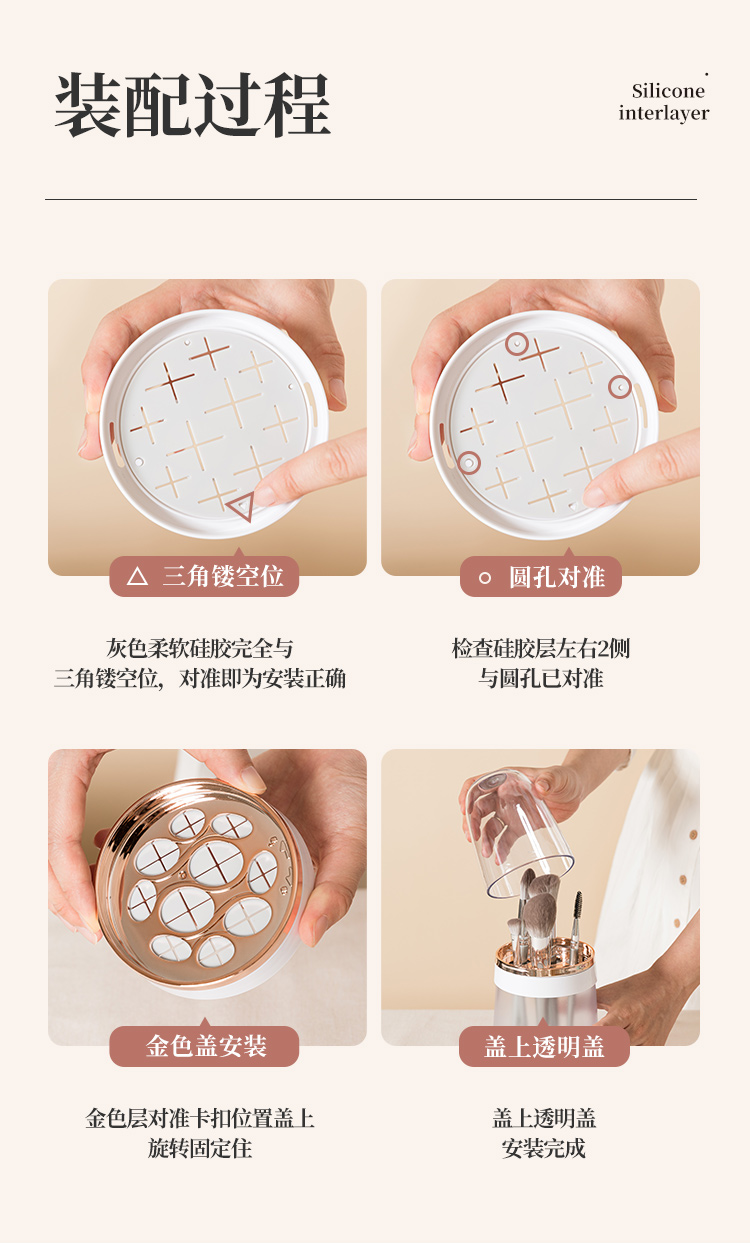 装配过程

Silicone interlayer

△ 三角镂空位

灰色柔软硅胶完全与
三角镂空位，对准即为安装正确

○ 圆孔对准

检查硅胶层左右2侧
与圆孔已对准

金色盖安装

金色层对准卡扣位置盖上
旋转固定住

盖上透明盖

盖上透明盖
安装完成