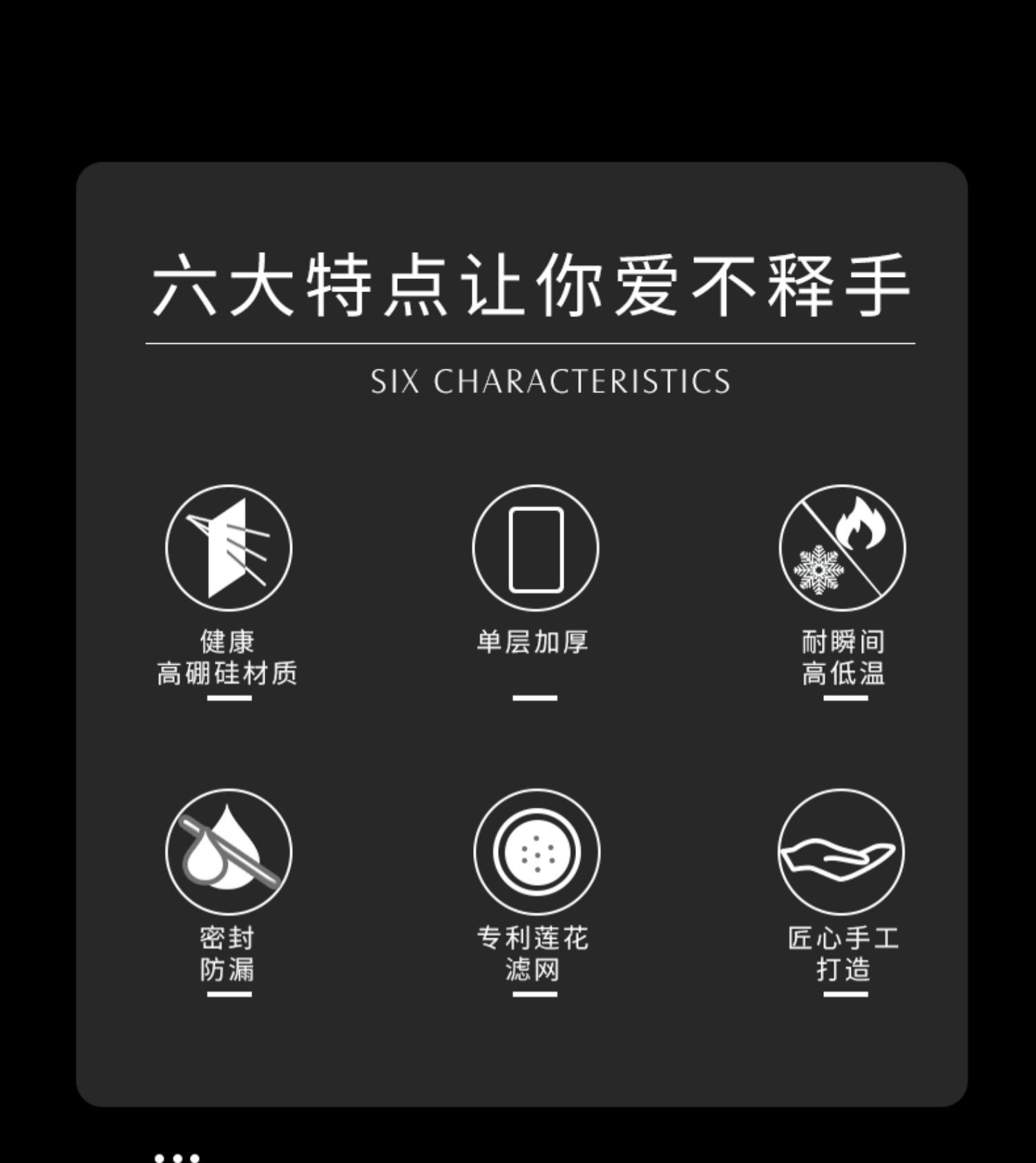 六大特点让你爱不释手

SIX CHARACTERISTICS

健康
高硼硅材质

单层加厚

耐瞬间
高低温

密封
防漏

专利莲花
滤网

匠心手工
打造