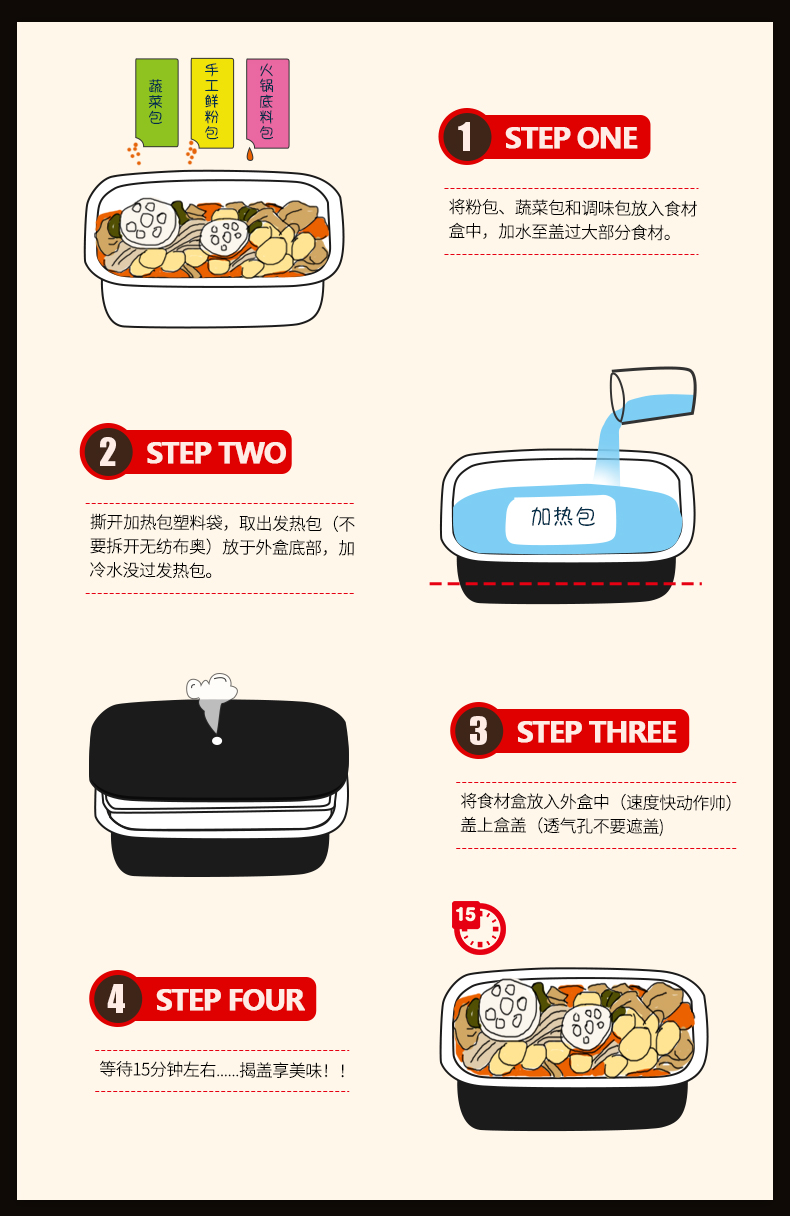 蔬菜包

手工鲜粉包

火锅底料包

1 STEP ONE

将粉包、蔬菜包和调味包放入食材盒中，加水至盖过大部分食材。

2 STEP TWO

撕开加热包塑料袋，取出发热包（不要拆开无纺布奥）放于外盒底部，加冷水没过发热包。

加热包

3 STEP THREE

将食材盒放入外盒中（速度快动作帅）盖上盒盖（透气孔不要遮盖)

15

4 STEP FOUR

等待15分钟左右......揭盖享美味！！