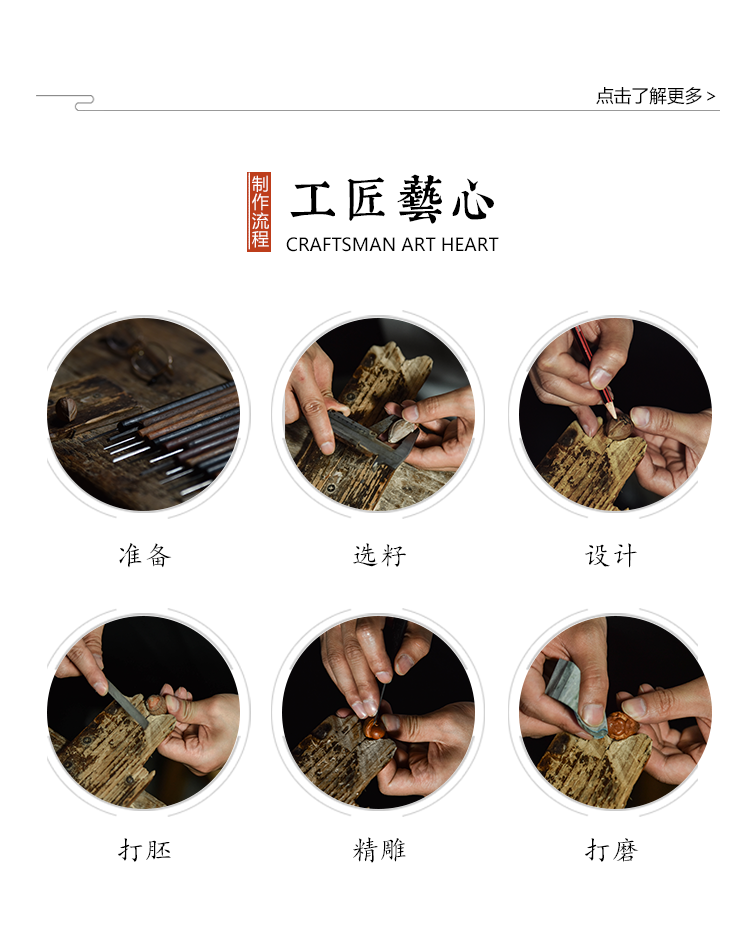 点击了解更多 >

制作流程

工匠藝心

CRAFTSMAN ART HEART

准备

选籽

设计

打胚

精雕

打磨