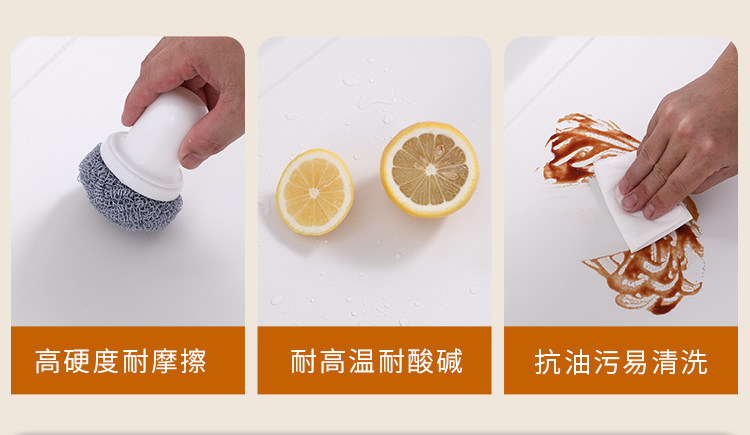 高硬度耐摩擦

耐高温耐酸碱

抗油污易清洗