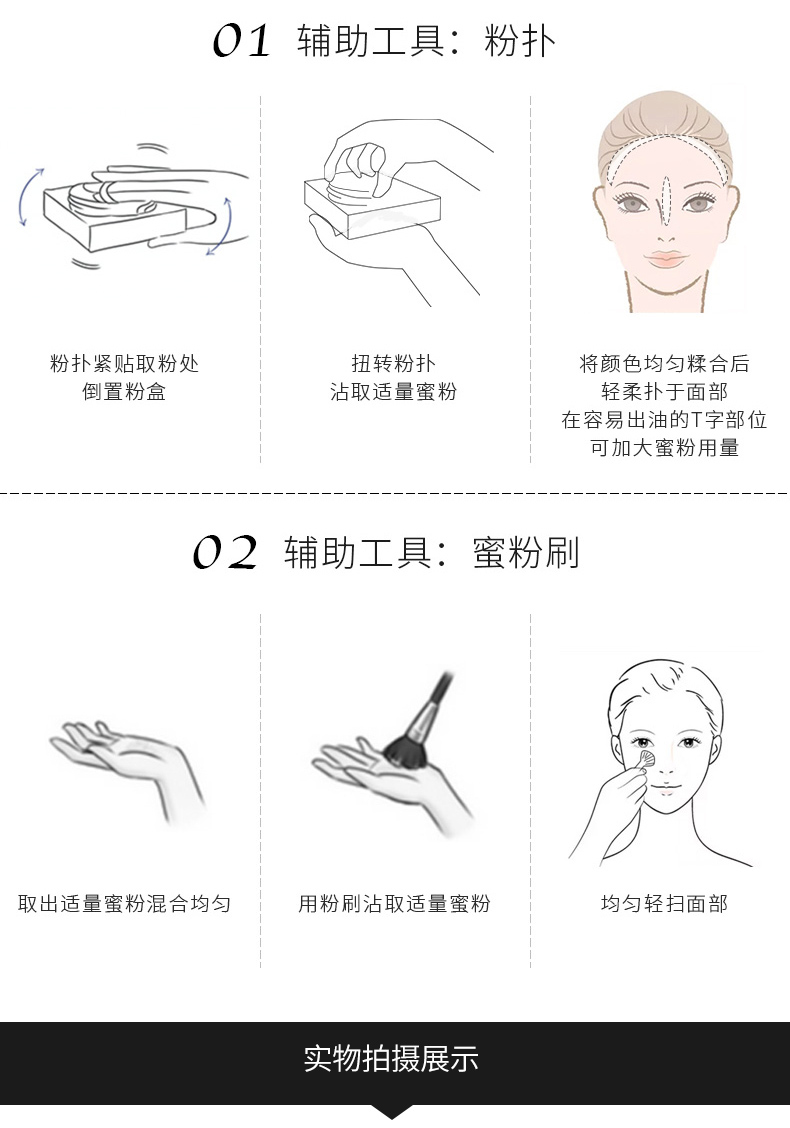 01 辅助工具：粉扑

粉扑紧贴取粉处
倒置粉盒

扭转粉扑
沾取适量蜜粉

将颜色均匀糅合后
轻柔扑于面部
在容易出油的T字部位
可加大蜜粉用量

02 辅助工具：蜜粉刷

取出适量蜜粉混合均匀

用粉刷沾取适量蜜粉

均匀轻扫面部

实物拍摄展示