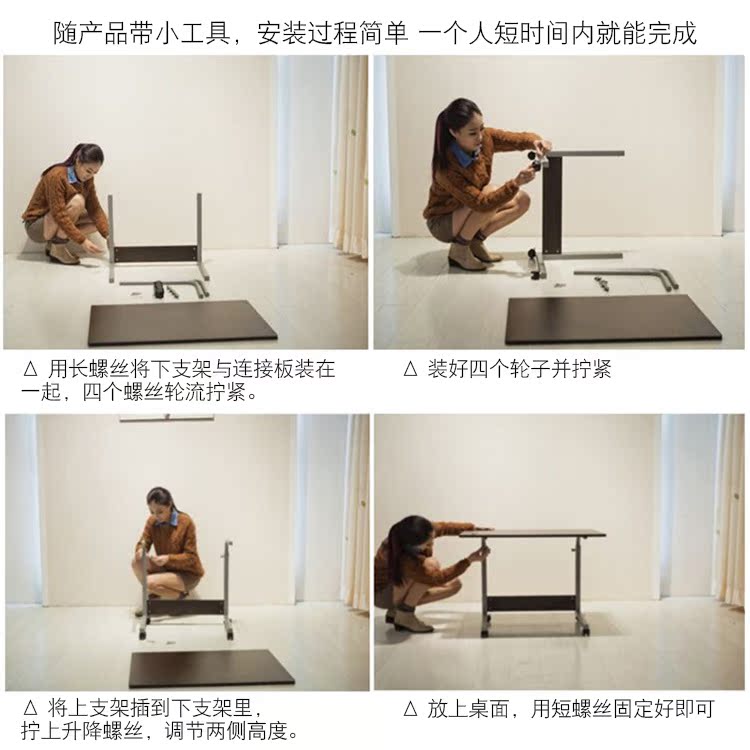 随产品带小工具，安装过程简单 一个人短时间内就能完成

△ 用长螺丝将下支架与连接板装在一起，四个螺丝轮流拧紧。

△ 装好四个轮子并拧紧

△ 将上支架插到下支架里，拧上升降螺丝，调节两侧高度。

△ 放上桌面，用短螺丝固定好即可