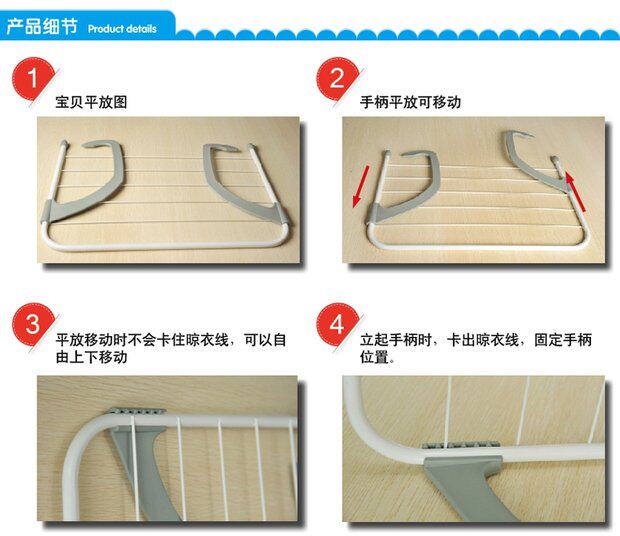 产品细节 Product details

1
宝贝平放图

2
手柄平放可移动

3
平放移动时不会卡住晾衣线，可以自由上下移动

4
立起手柄时，卡出晾衣线，固定手柄位置。