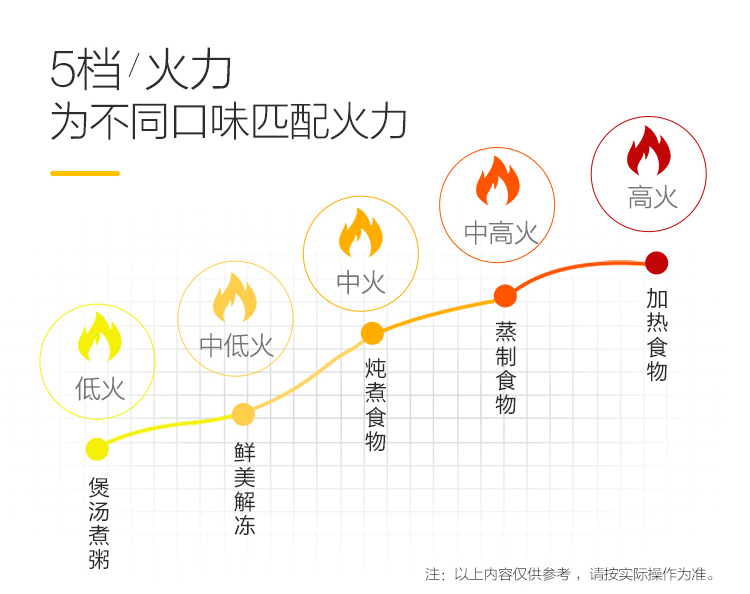 5档/火力
为不同口味匹配火力

低火
中低火
中火
中高火
高火

煲汤煮粥
鲜美解冻
炖煮食物
蒸制食物
加热食物

注：以上内容仅供参考，请按实际操作为准。