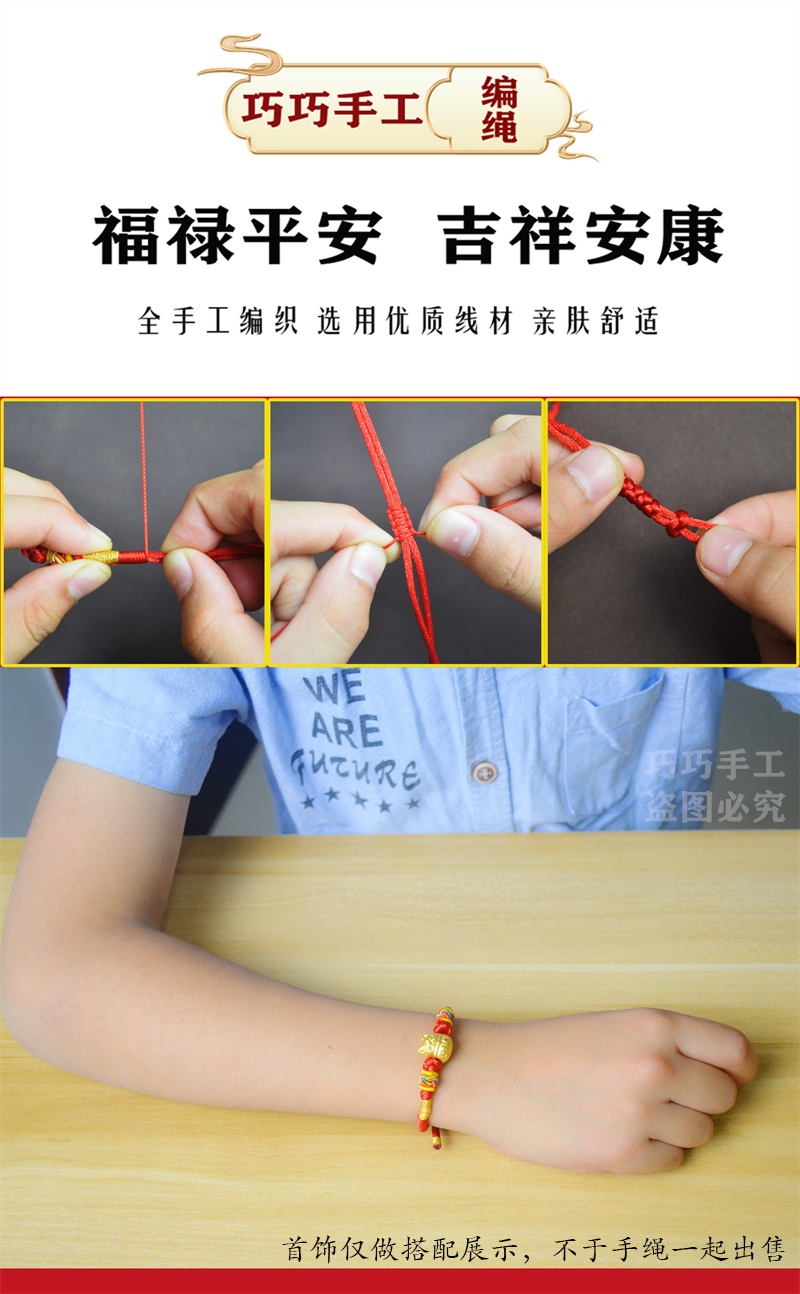 巧巧手工 编绳

福禄平安 吉祥安康

全手工编织 选用优质线材 亲肤舒适

WE ARE FUTURE

巧巧手工
盗图必究

首饰仅做搭配展示，不于手绳一起出售