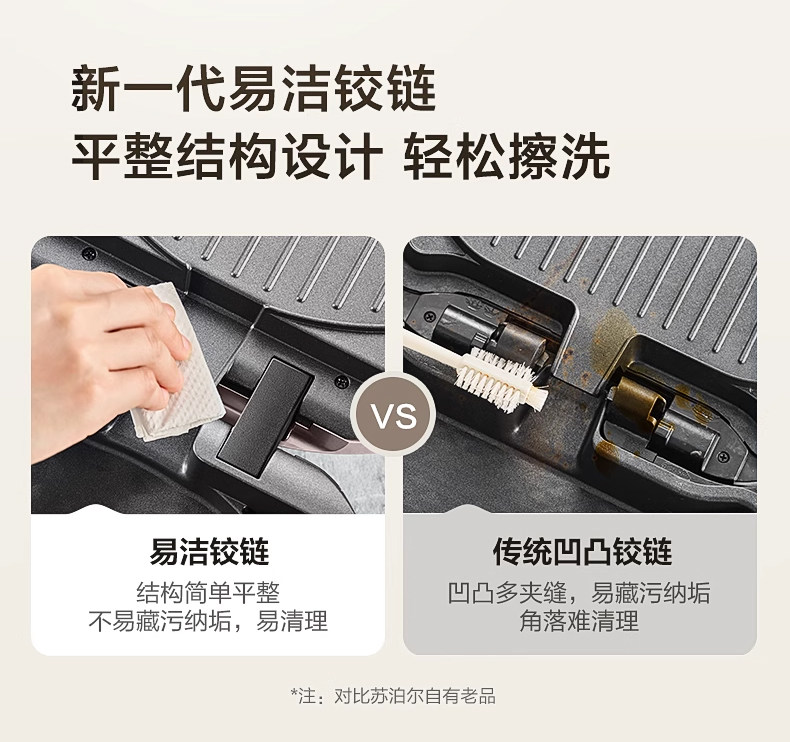 新一代易洁铰链
平整结构设计 轻松擦洗

VS

易洁铰链
结构简单平整
不易藏污纳垢，易清理

传统凹凸铰链
凹凸多夹缝，易藏污纳垢
角落难清理

*注：对比苏泊尔自有老品