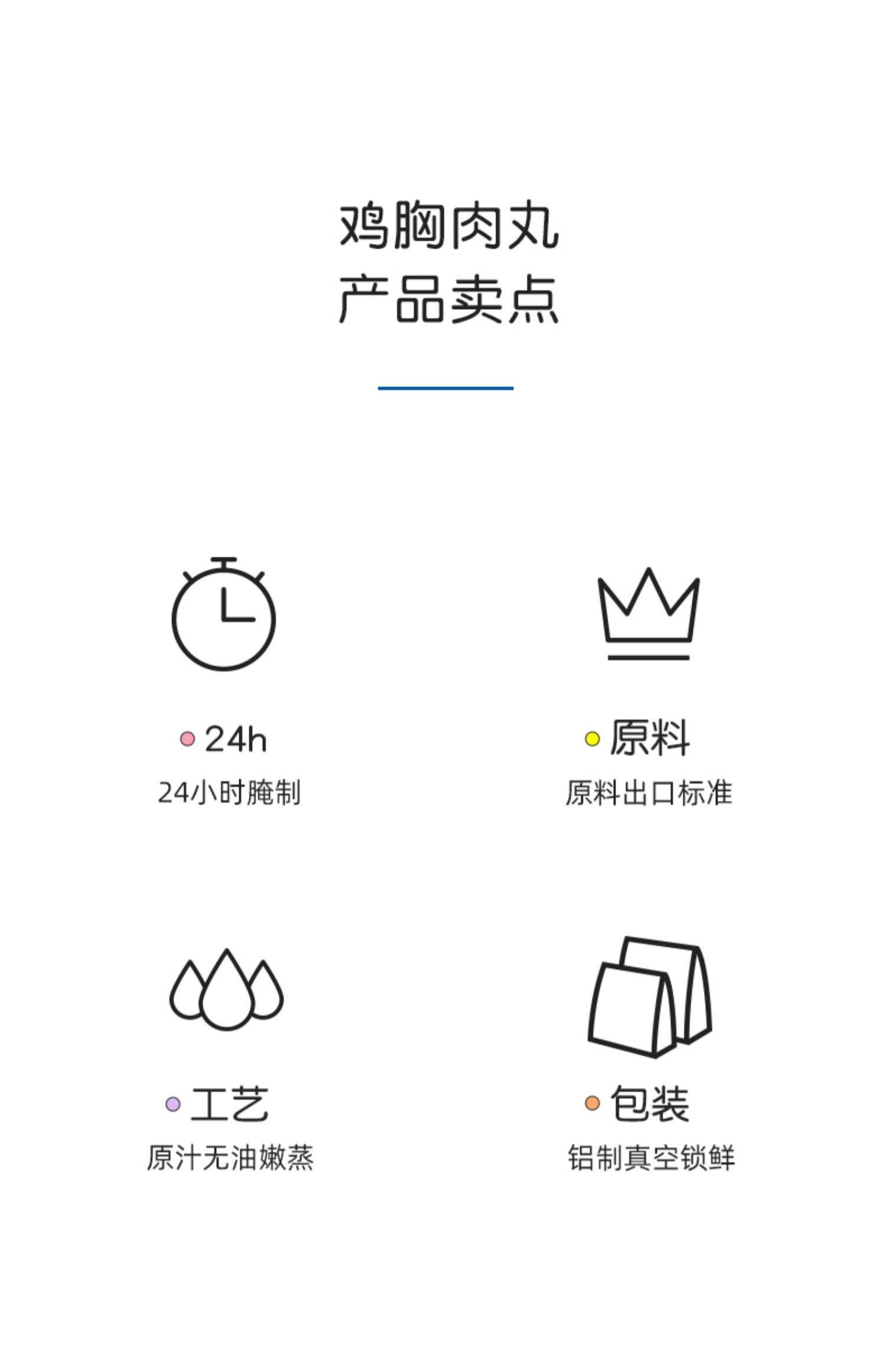 鸡胸肉丸
产品卖点

• 24h
24小时腌制

• 原料
原料出口标准

• 工艺
原汁无油嫩蒸

• 包装
铝制真空锁鲜